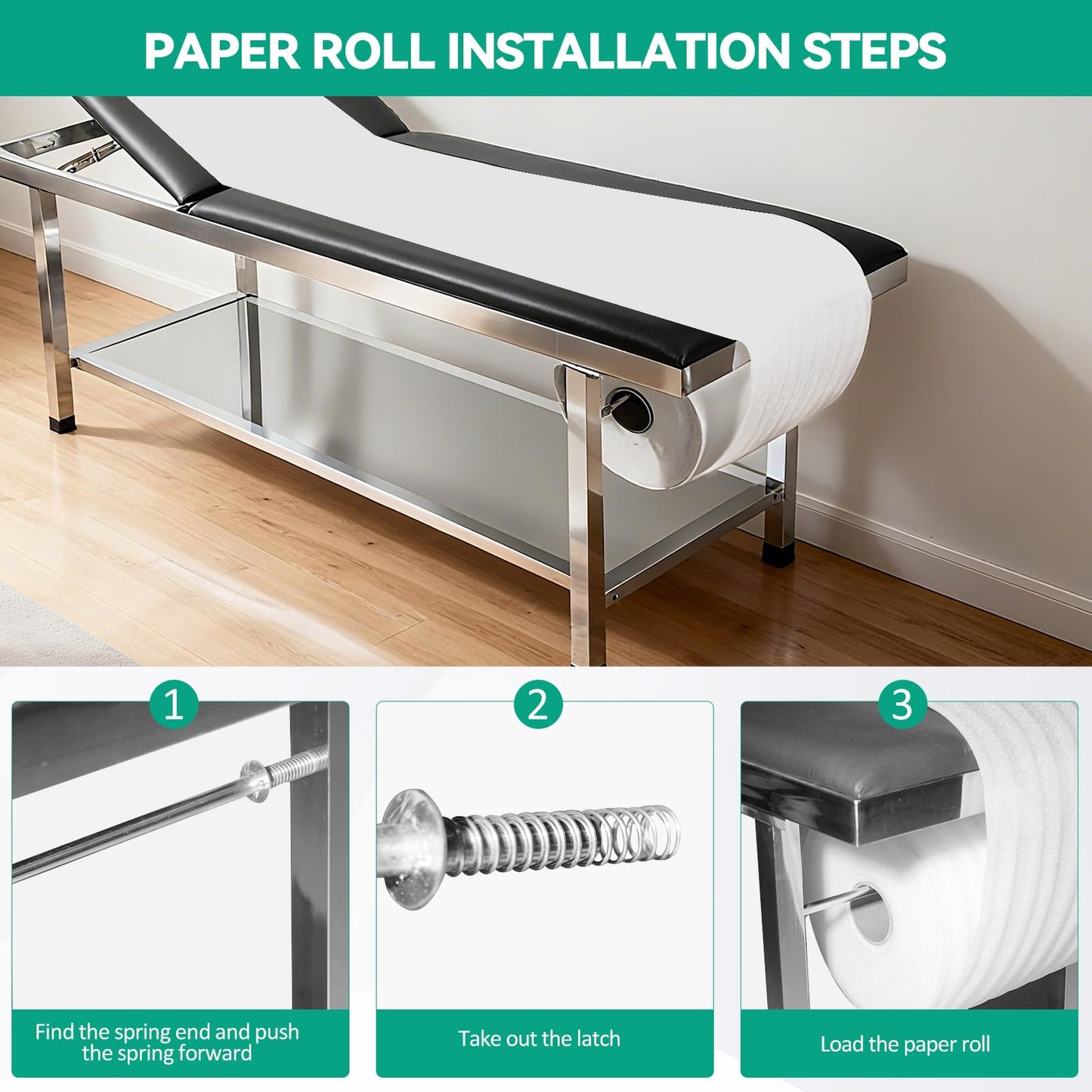 PAPER ROLL INSTALLATION STEPS

1

Find the spring end and push the spring forward

2

Take out the latch

3

Load the paper roll