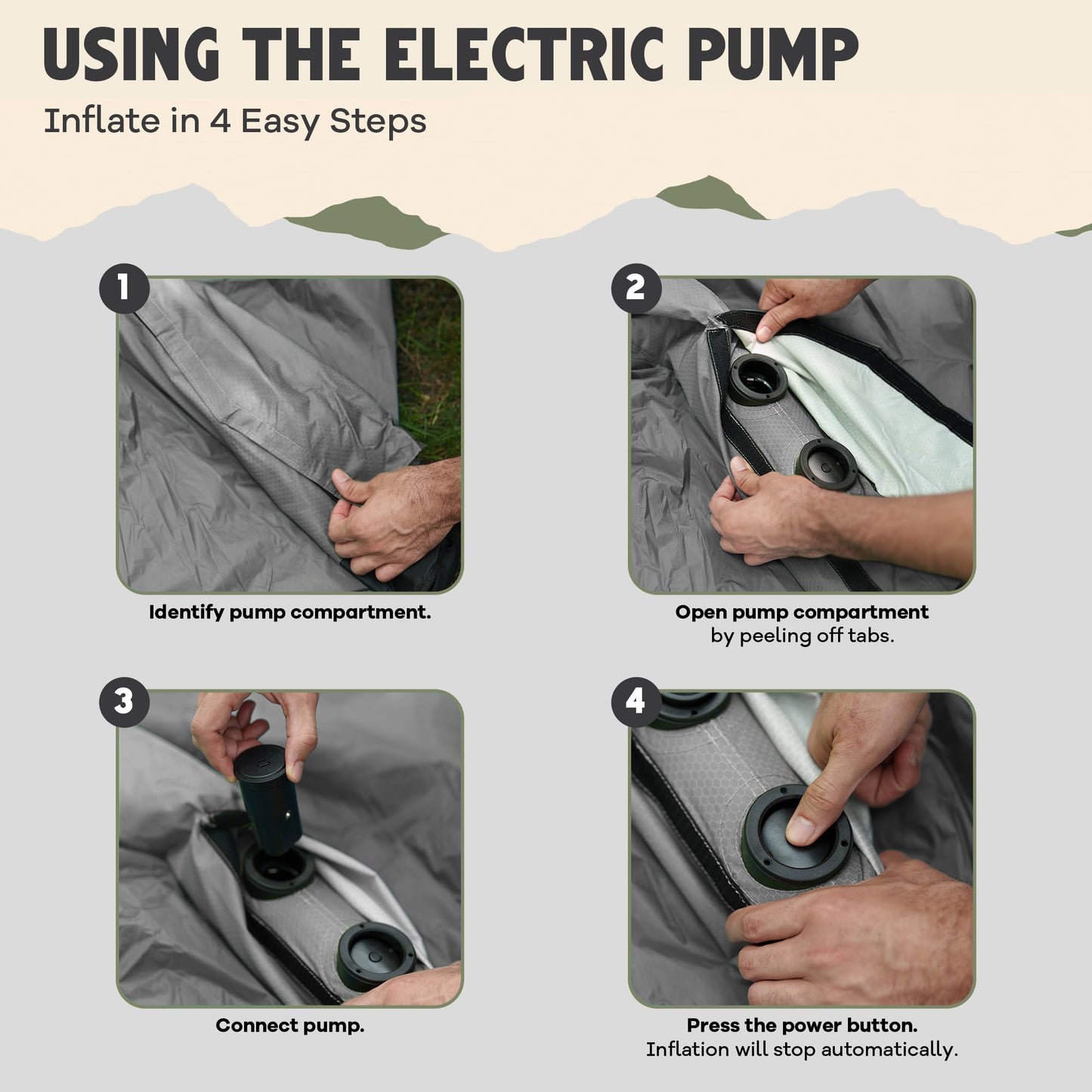 USING THE ELECTRIC PUMP

Inflate in 4 Easy Steps

1

Identify pump compartment.

2

Open pump compartment by peeling off tabs.

3

Connect pump.

4

Press the power button. Inflation will stop automatically.