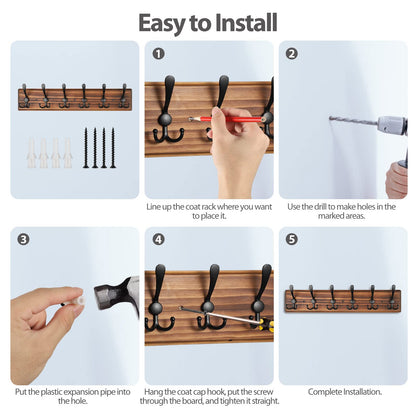 Easy to Install

1

Line up the coat rack where you want to place it.

2

Use the drill to make holes in the marked areas.

3

Put the plastic expansion pipe into the hole.

4

Hang the coat cap hook, put the screw through the board, and tighten it straight.

5

Complete Installation.