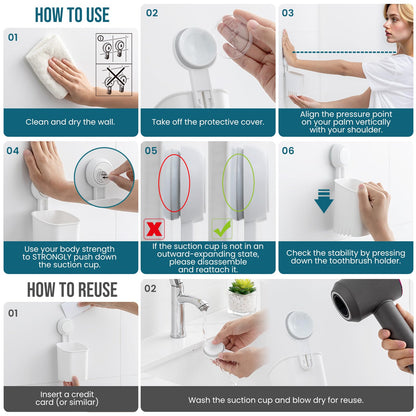 HOW TO USE

01

Clean and dry the wall.

02

Take off the protective cover.

03

Align the pressure point on your palm vertically with your shoulder.

04

Use your body strength to STRONGLY push down the suction cup.

05

If the suction cup is not in an outward-expanding state, please disassemble and reattach it.

06

Check the stability by pressing down the toothbrush holder.

HOW TO REUSE

01

Insert a credit card (or similar)

02

Wash the suction cup and blow dry for reuse.