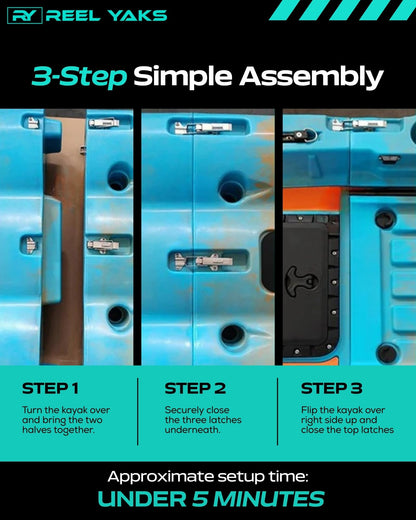 RY REEL YAKS

3-Step Simple Assembly

STEP 1
Turn the kayak over and bring the two halves together.

STEP 2
Securely close the three latches underneath.

STEP 3
Flip the kayak over right side up and close the top latches

Approximate setup time:
UNDER 5 MINUTES