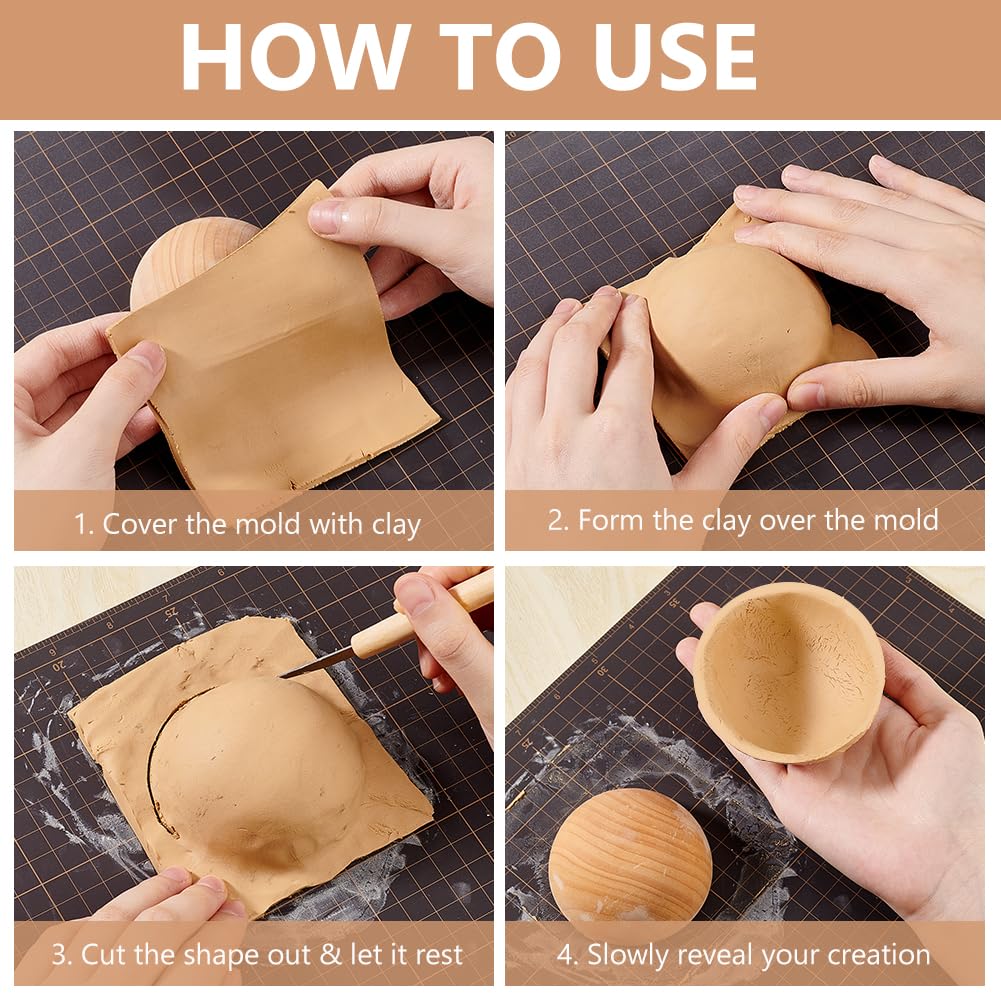 HOW TO USE

1. Cover the mold with clay

2. Form the clay over the mold

3. Cut the shape out & let it rest

4. Slowly reveal your creation