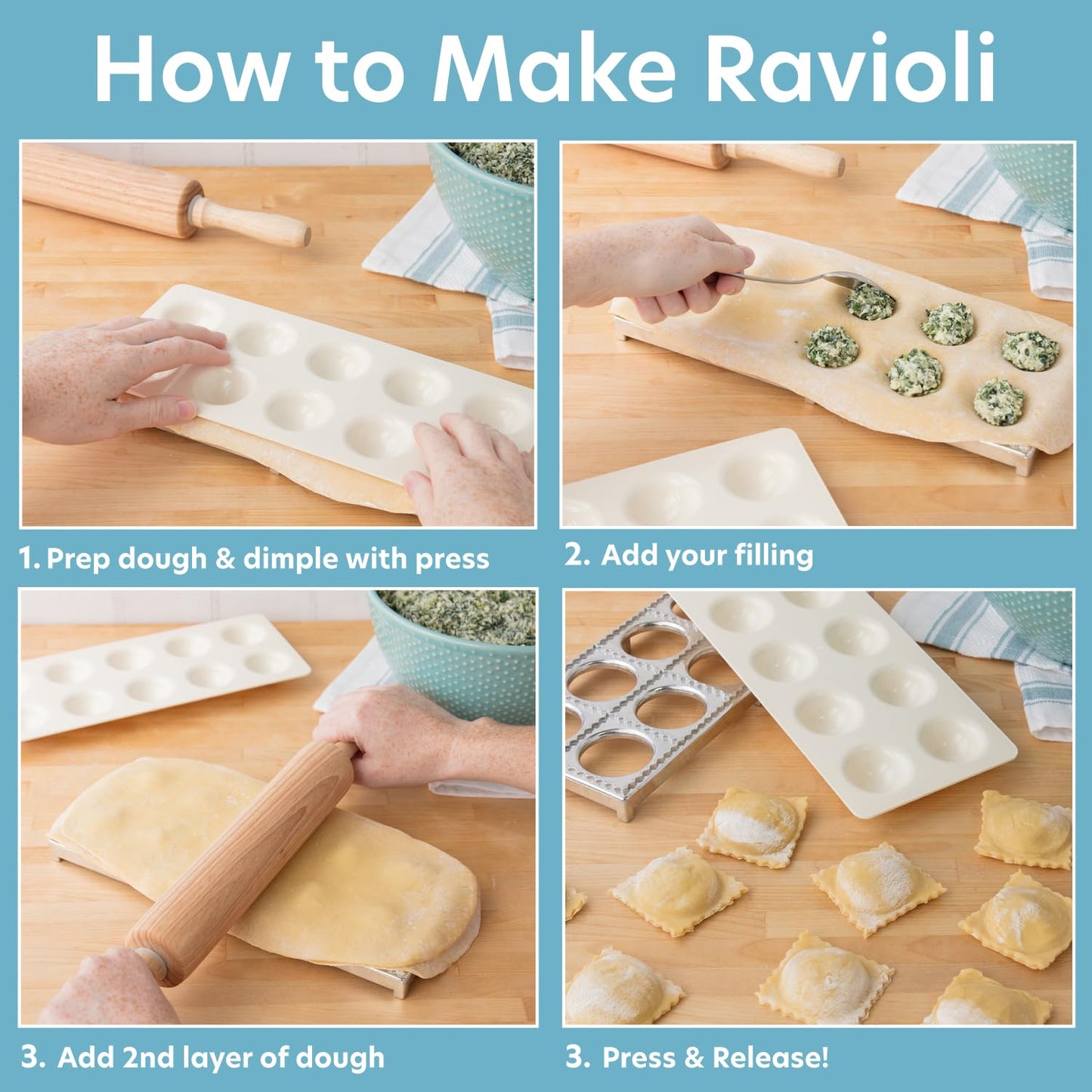 How to Make Ravioli

1. Prep dough & dimple with press

2. Add your filling

3. Add 2nd layer of dough

3. Press & Release!