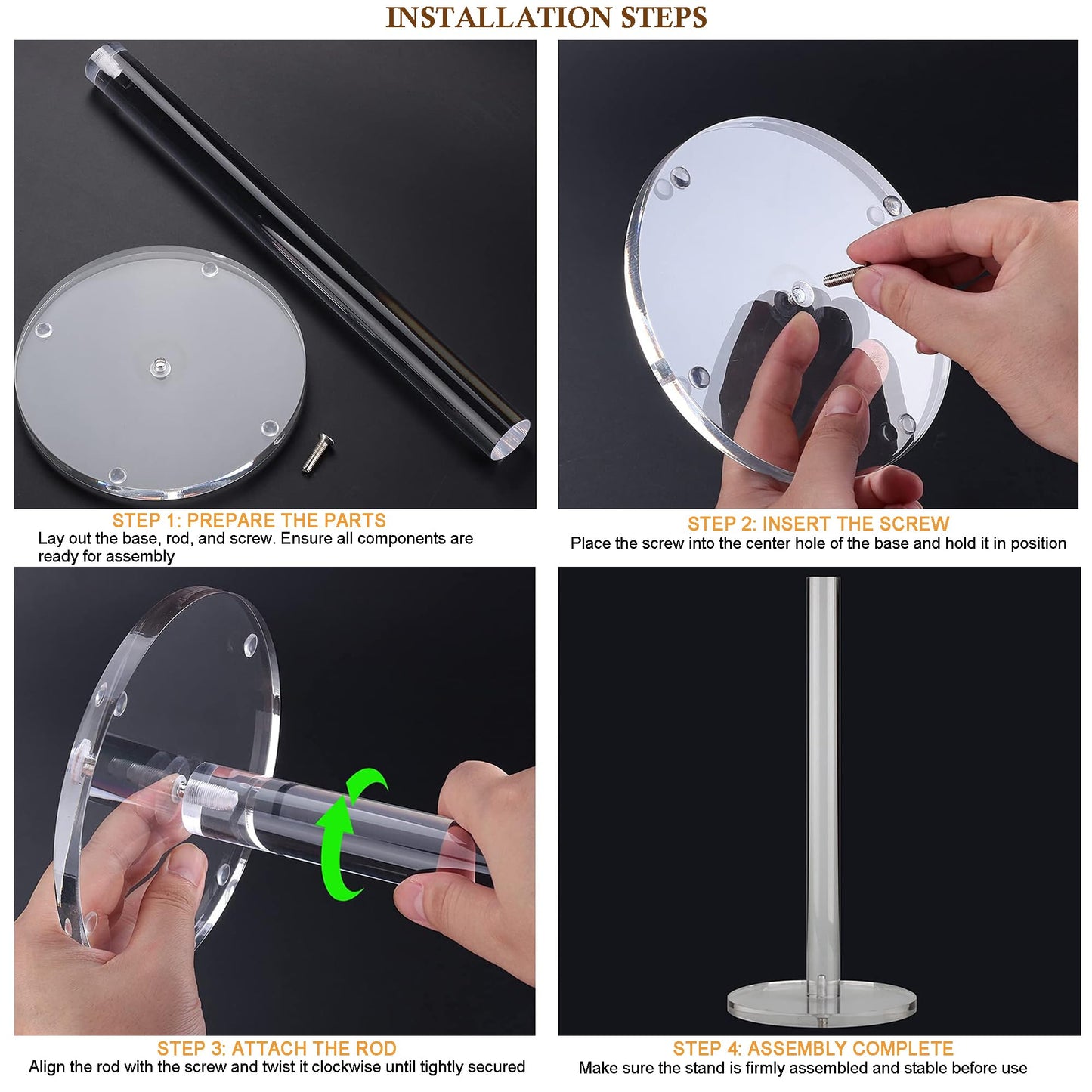 INSTALLATION STEPS

STEP 1: PREPARE THE PARTS
Lay out the base, rod, and screw. Ensure all components are ready for assembly

STEP 2: INSERT THE SCREW
Place the screw into the center hole of the base and hold it in position

STEP 3: ATTACH THE ROD
Align the rod with the screw and twist it clockwise until tightly secured

STEP 4: ASSEMBLY COMPLETE
Make sure the stand is firmly assembled and stable before use