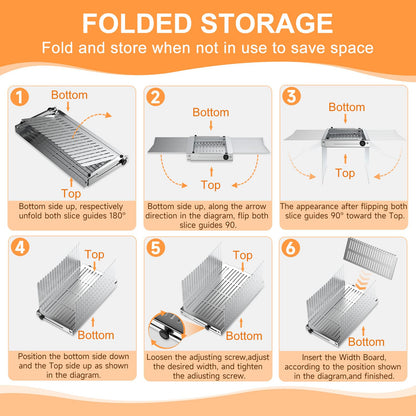 FOLDED STORAGE

Fold and store when not in use to save space

1

Bottom

Top

Bottom side up, respectively unfold both slice guides 180°

2

Bottom

Top

Bottom side up, along the arrow direction in the diagram, flip both slice guides 90.

3

Bottom

Top

The appearance after flipping both slice guides 90° toward the Top.

4

Top

Bottom

Position the bottom side down and the Top side up as shown in the diagram.

5

Top

Bottom

Loosen the adjusting screw,adjust the desired width, and tighten the adiusting screw.

6

Bottom

Insert the Width Board, according to the position shown in the diagram,and finished.