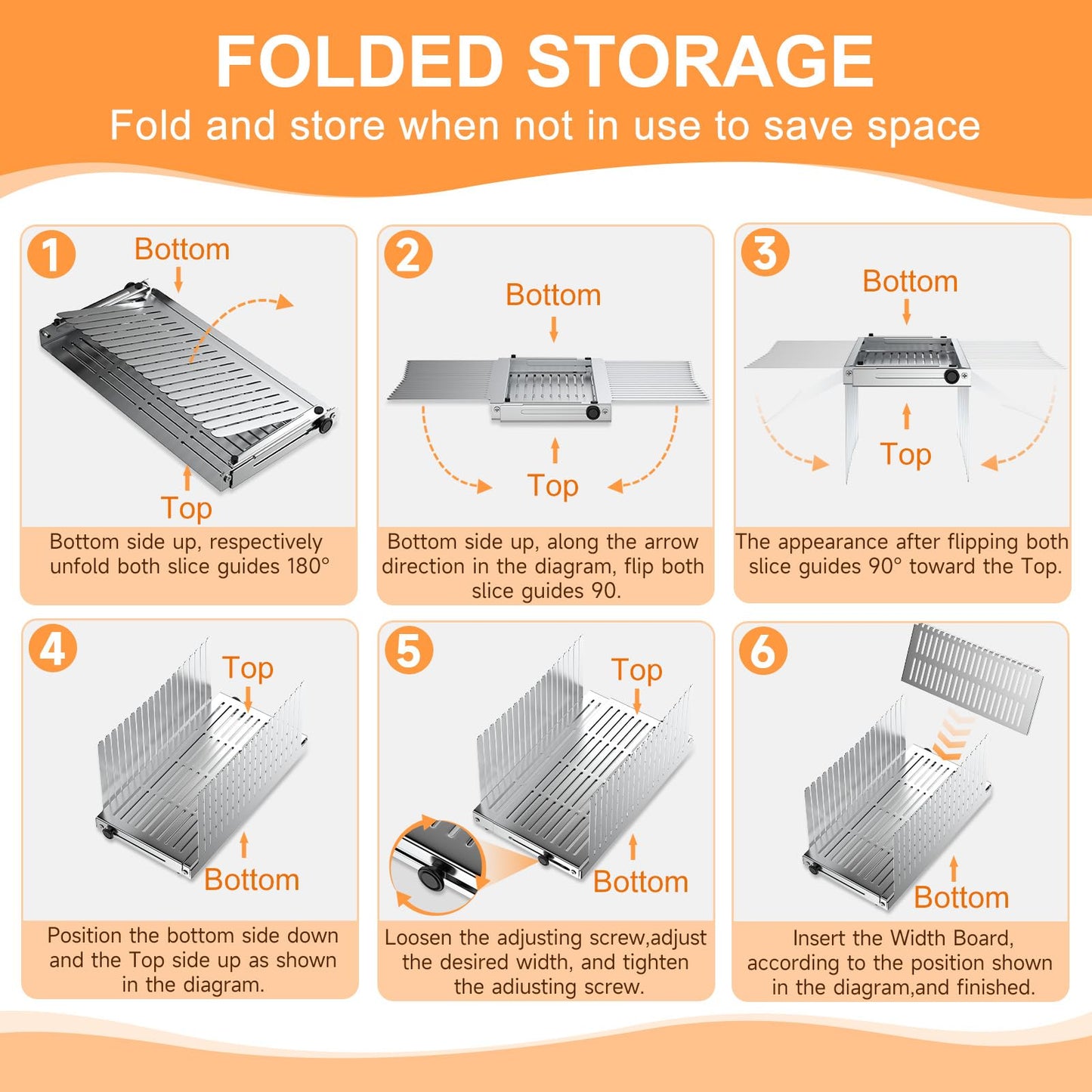 FOLDED STORAGE
Fold and store when not in use to save space

1
Bottom
Top
Bottom side up, respectively unfold both slice guides 180°

2
Bottom
Top
Bottom side up, along the arrow direction in the diagram, flip both slice guides 90.

3
Bottom
Top
The appearance after flipping both slice guides 90° toward the Top.

4
Top
Bottom
Position the bottom side down and the Top side up as shown in the diagram.

5
Top
Bottom
Loosen the adjusting screw,adjust the desired width, and tighten the adiusting screw.

6
Bottom
Insert the Width Board, according to the position shown in the diagram,and finished.