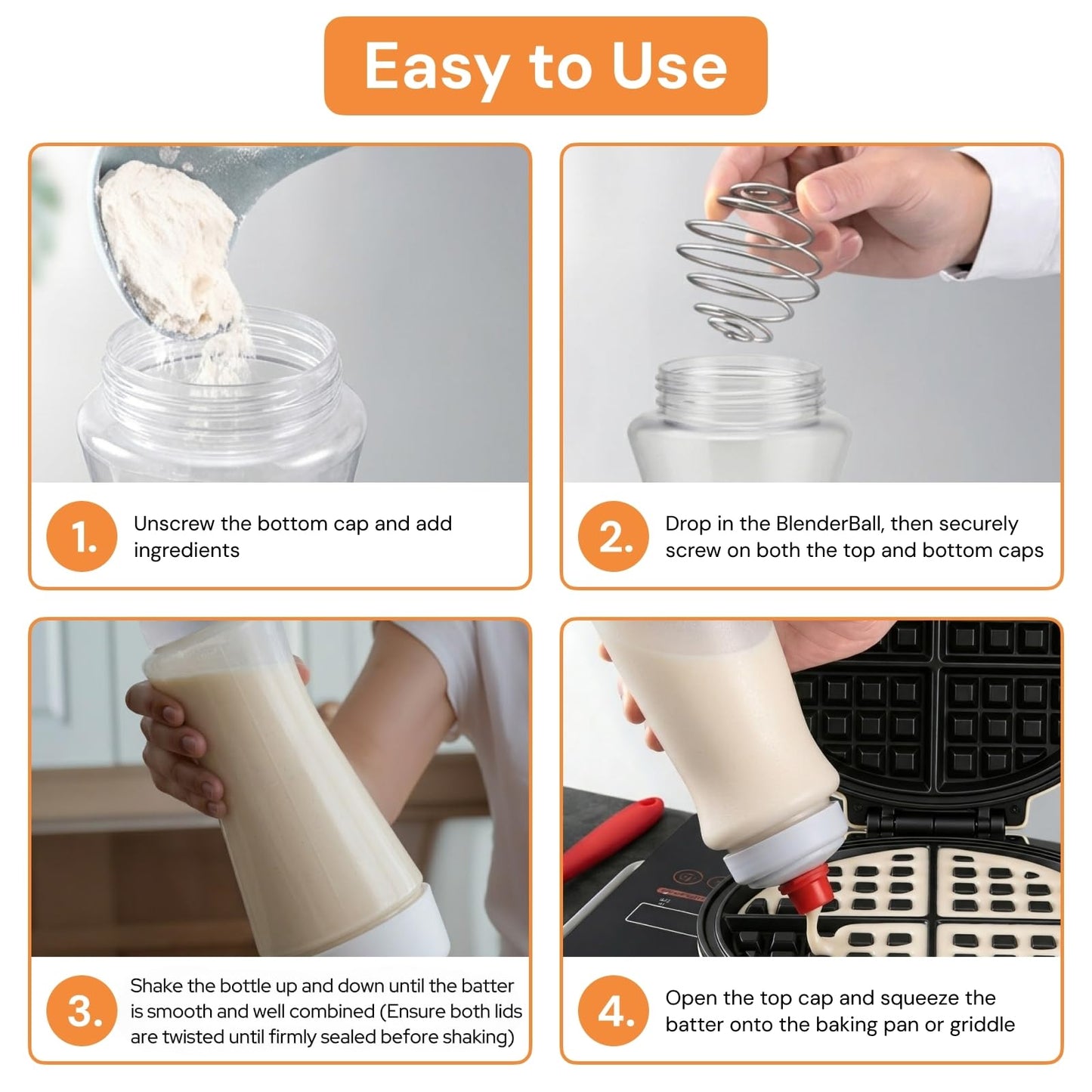 Easy to Use

1. Unscrew the bottom cap and add ingredients

2. Drop in the BlenderBall, then securely screw on both the top and bottom caps

3. Shake the bottle up and down until the batter is smooth and well combined (Ensure both lids are twisted until firmly sealed before shaking)

4. Open the top cap and squeeze the batter onto the baking pan or griddle