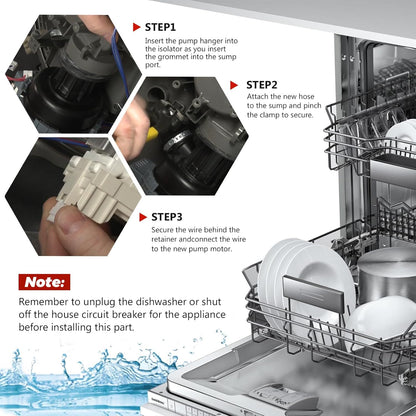 STEP1
Insert the pump hanger into the isolator as you insert the grommet into the sump port.

STEP2
Attach the new hose to the sump and pinch the clamp to secure.

STEP3
Secure the wire behind the retainer andconnect the wire to the new pump motor.

Note:
Remember to unplug the dishwasher or shut off the house circuit breaker for the appliance before installing this part.