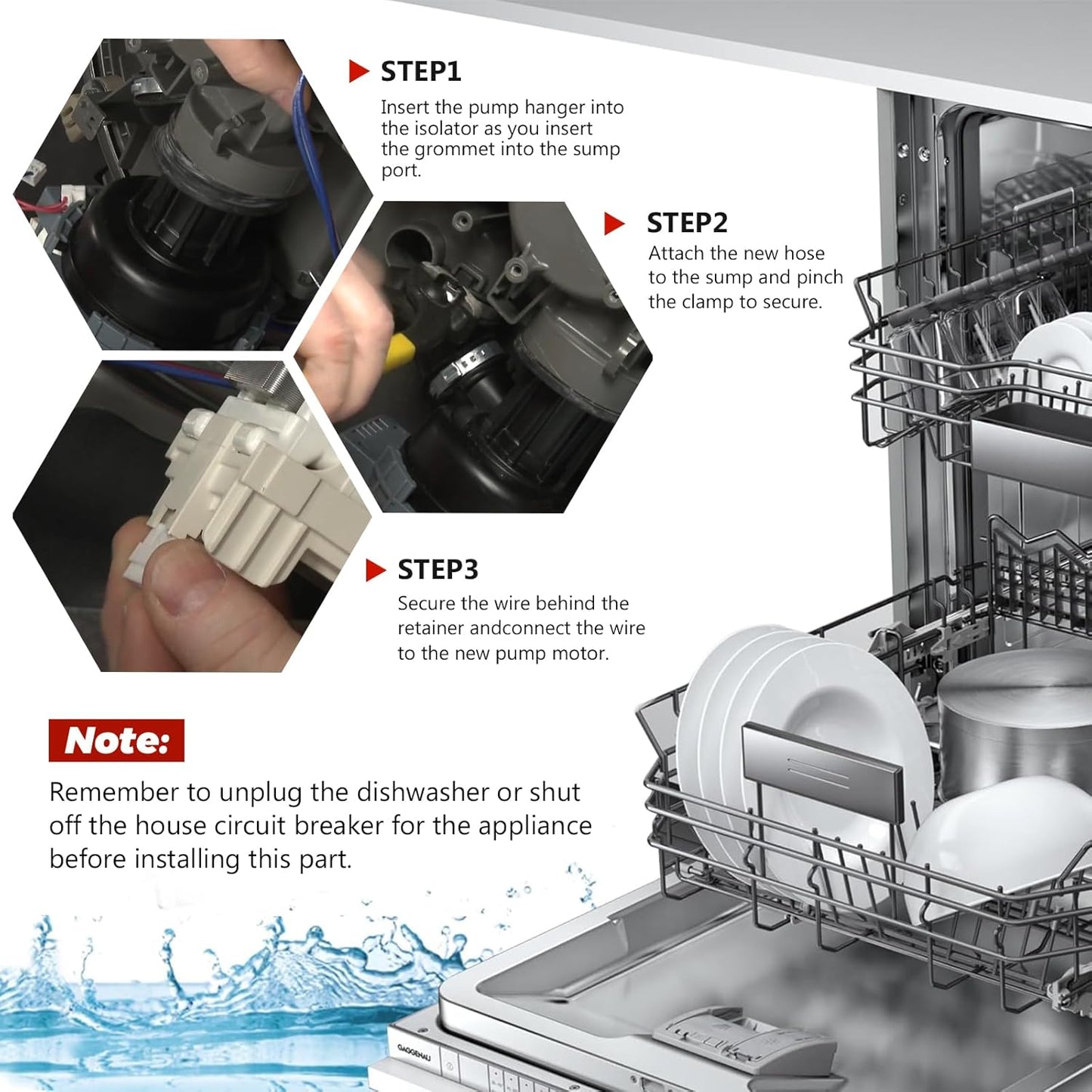 STEP1

Insert the pump hanger into the isolator as you insert the grommet into the sump port.

STEP2

Attach the new hose to the sump and pinch the clamp to secure.

STEP3

Secure the wire behind the retainer andconnect the wire to the new pump motor.

Note:

Remember to unplug the dishwasher or shut off the house circuit breaker for the appliance before installing this part.

GAGGENAU