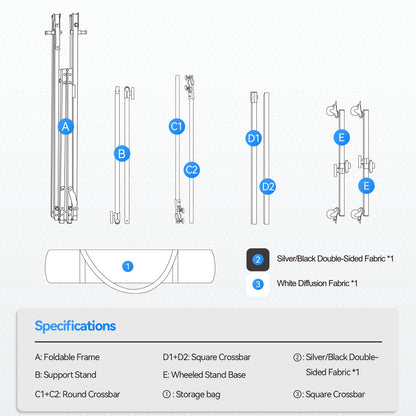 A

B

C1

C2

D1

D2

E

E

1

2 Silver/Black Double-Sided Fabric *1

3 White Diffusion Fabric *1

Specifications

A: Foldable Frame

B: Support Stand

C1+C2: Round Crossbar

D1+D2: Square Crossbar

E: Wheeled Stand Base

①: Storage bag

②: Silver/Black Double-Sided Fabric *1

③: Square Crossbar