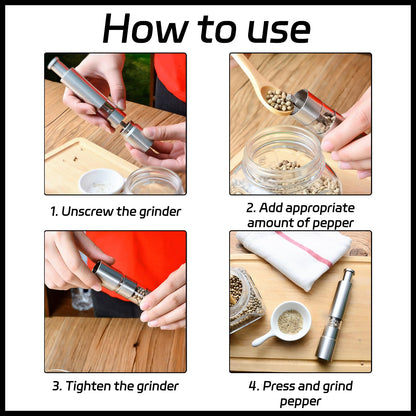 How to use

1. Unscrew the grinder

2. Add appropriate amount of pepper

3. Tighten the grinder

4. Press and grind pepper