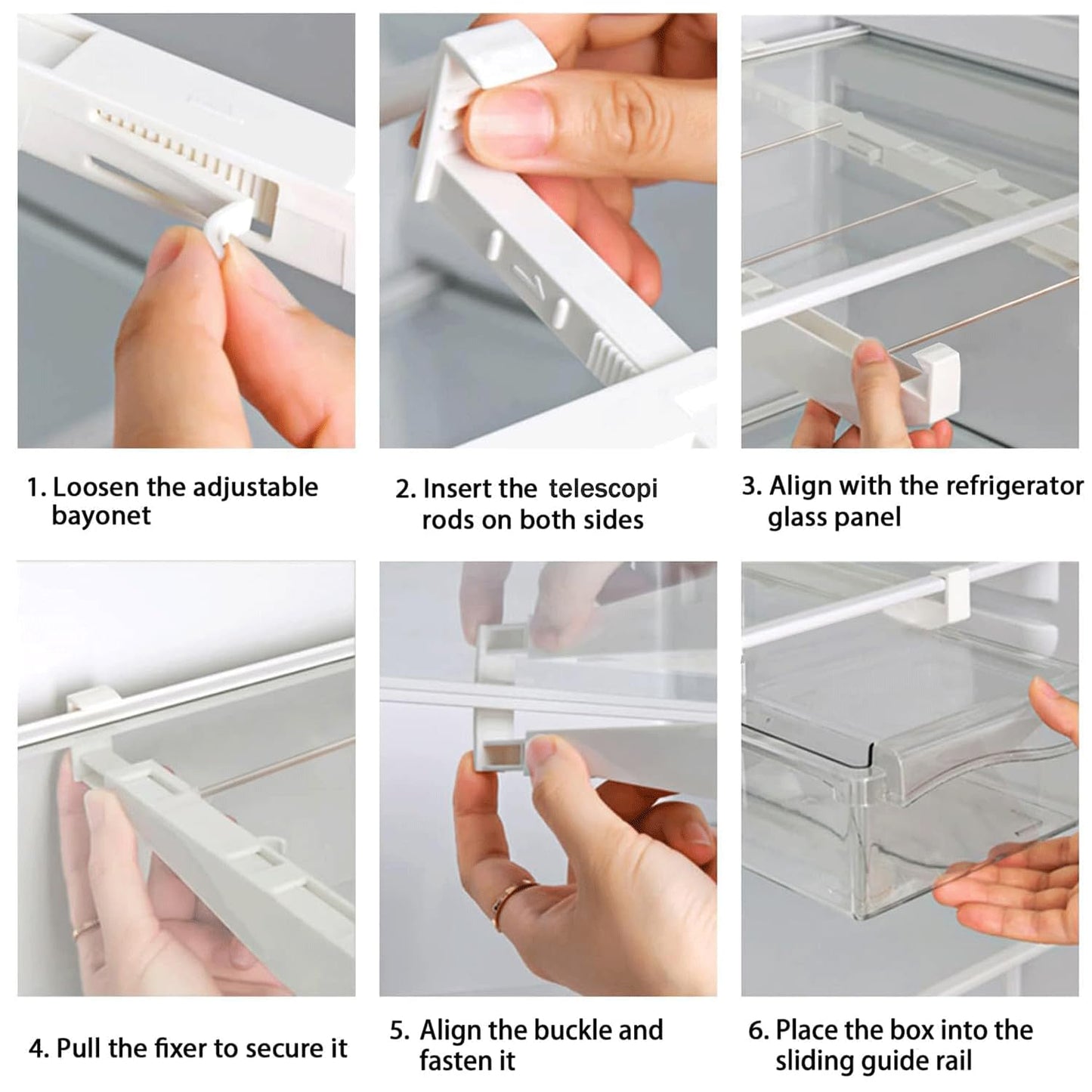 1. Loosen the adjustable bayonet

2. Insert the telescopi rods on both sides

3. Align with the refrigerator glass panel

4. Pull the fixer to secure it

5. Align the buckle and fasten it

6. Place the box into the sliding guide rail