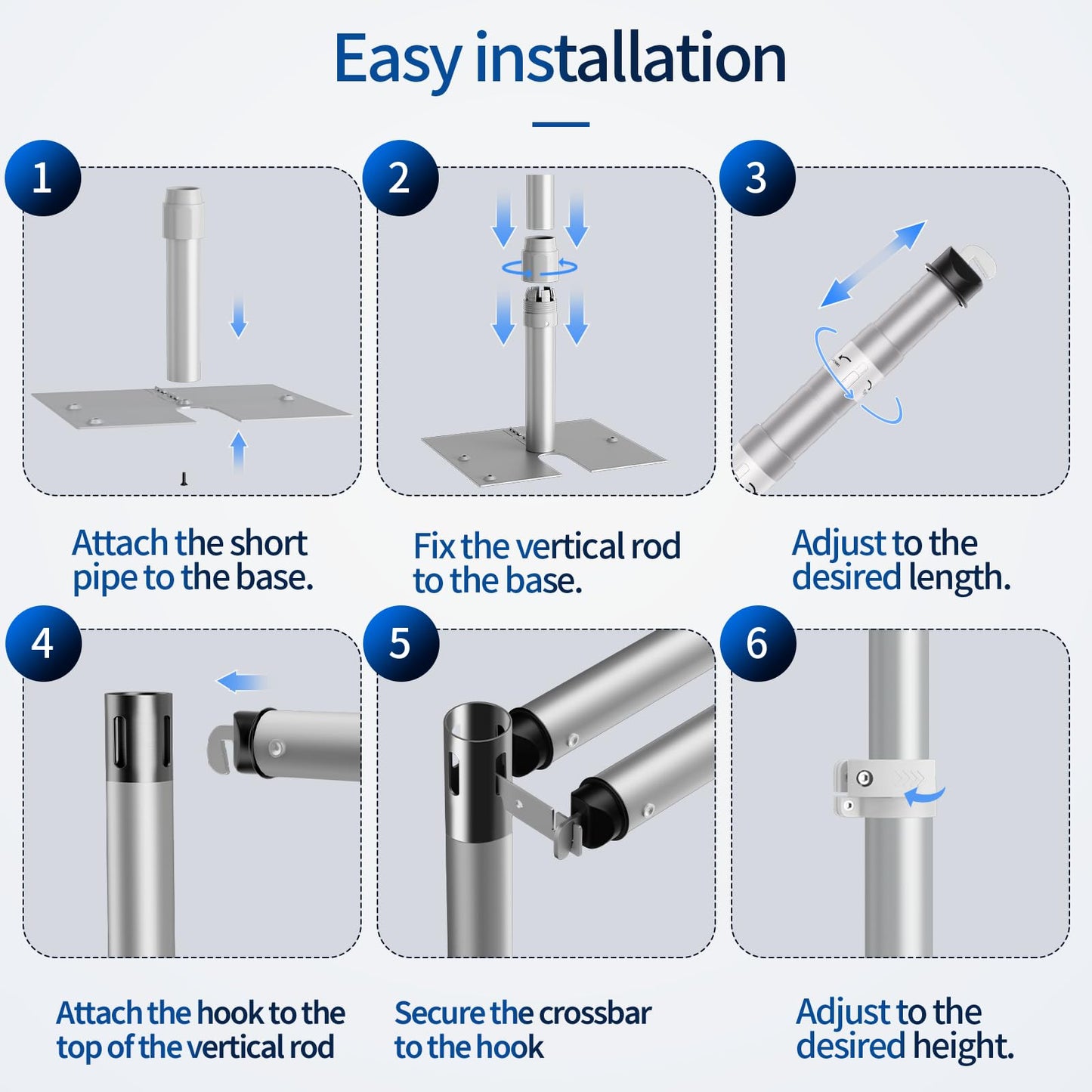 Easy installation

1

Attach the short pipe to the base.

2

Fix the vertical rod to the base.

3

Adjust to the desired length.

4

Attach the hook to the top of the vertical rod

5

Secure the crossbar to the hook

6

Adjust to the desired height.