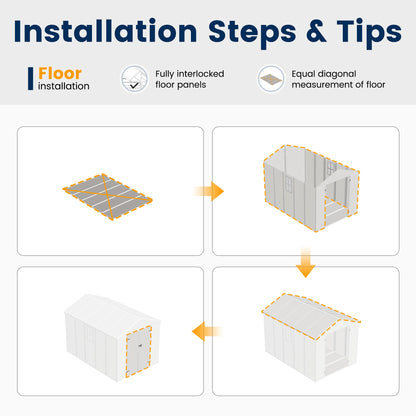 Installation Steps & Tips

Floor installation

Fully interlocked floor panels

Equal diagonal measurement of floor