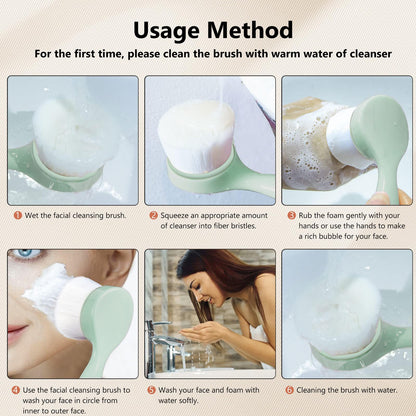 Usage Method

For the first time, please clean the brush with warm water of cleanser

1 Wet the facial cleansing brush.

2 Squeeze an appropriate amount of cleanser into fiber bristles.

3 Rub the foam gently with your hands or use the hands to make a rich bubble for your face.

4 Use the facial cleansing brush to wash your face in circle from inner to outer face.

5 Wash your face and foam with water softly.

6 Cleaning the brush with water.