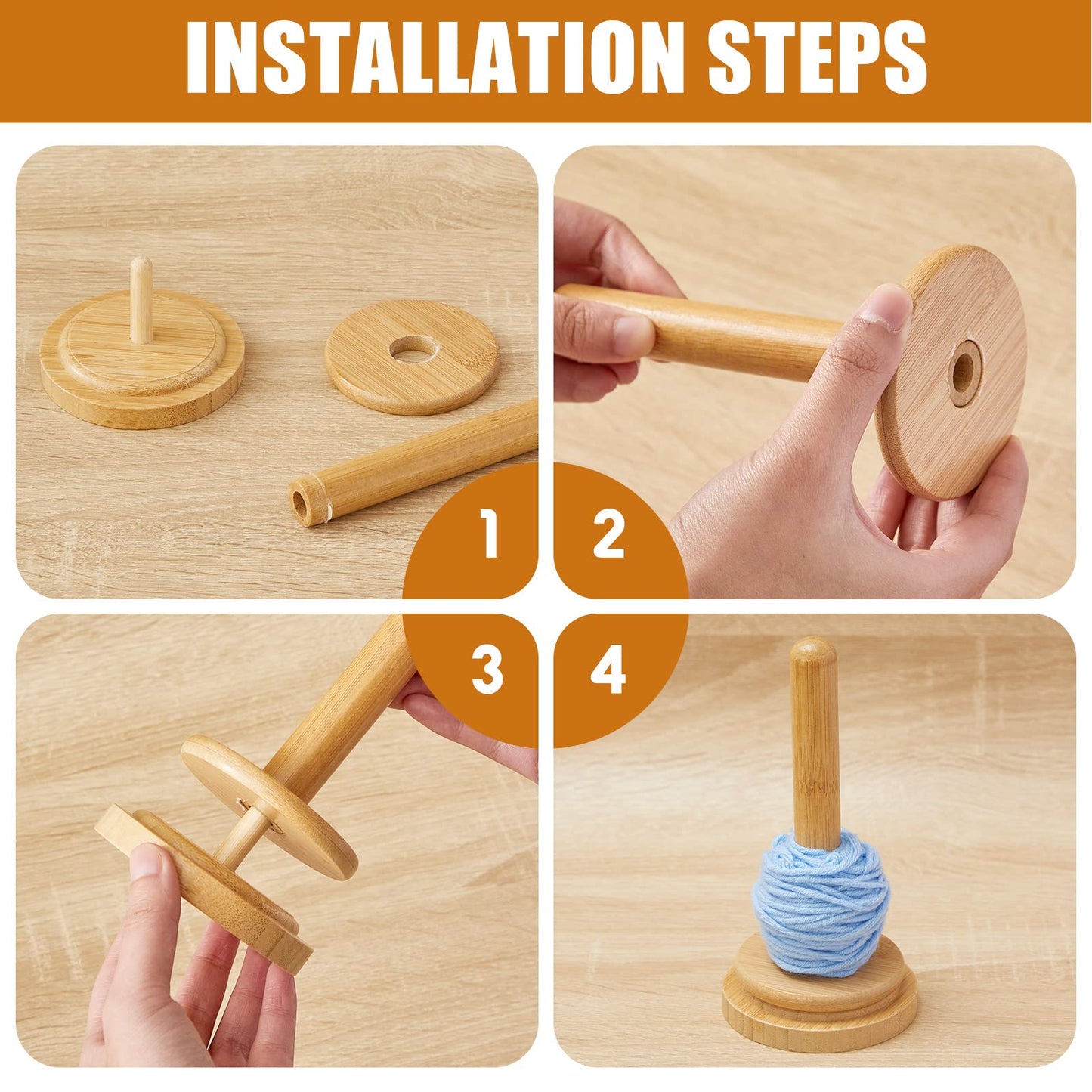 INSTALLATION STEPS

1

2

3

4