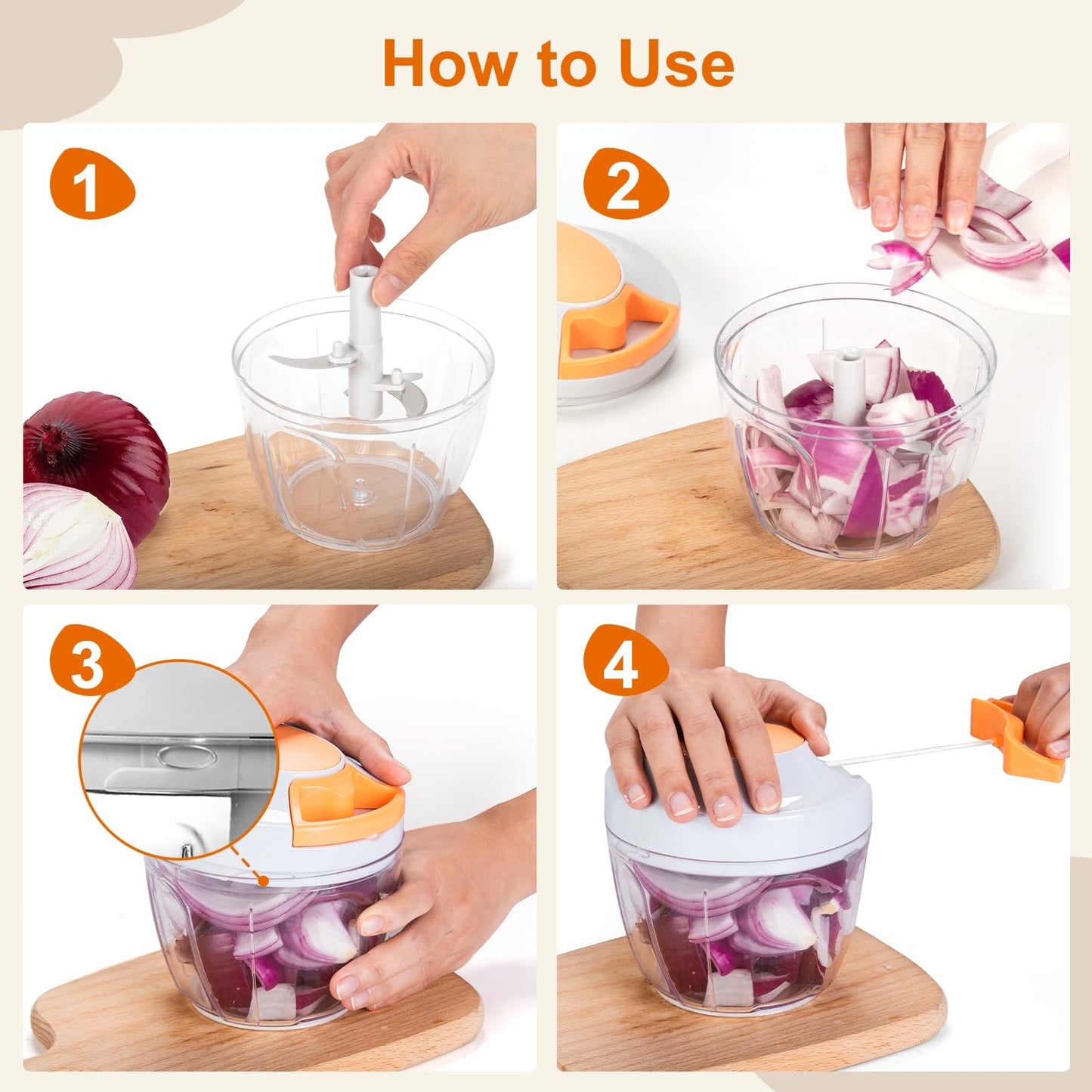 How to Use

1

2

3

4