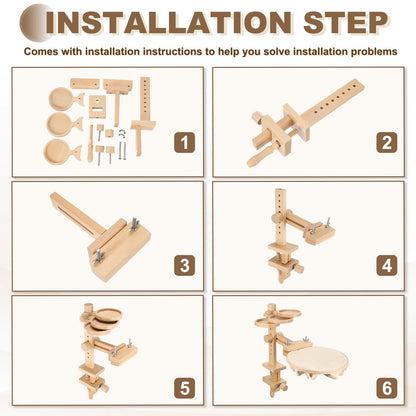 INSTALLATION STEP

Comes with installation instructions to help you solve installation problems

1

2

3

4

5

6