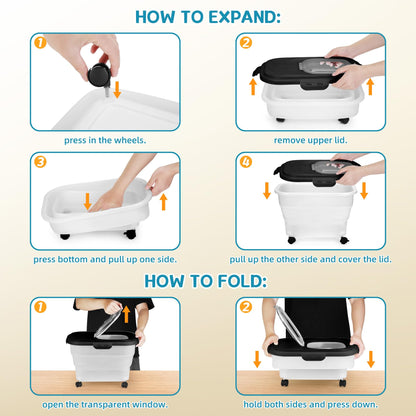 HOW TO EXPAND:

1
press in the wheels.

2
remove upper lid.

3
press bottom and pull up one side.

4
pull up the other side and cover the lid.

HOW TO FOLD:

1
open the transparent window.

2
hold both sides and press down.