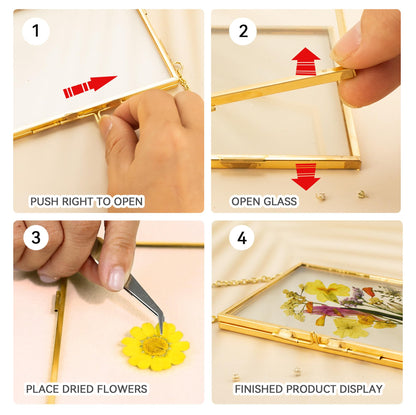 1

PUSH RIGHT TO OPEN

2

OPEN GLASS

3

PLACE DRIED FLOWERS

4

FINISHED PRODUCT DISPLAY