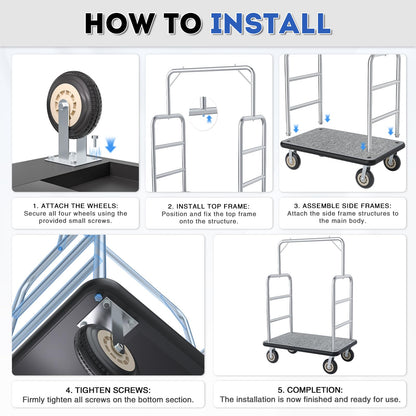 HOW TO INSTALL

1. ATTACH THE WHEELS:
Secure all four wheels using the provided small screws.

2. INSTALL TOP FRAME:
Position and fix the top frame onto the structure.

3. ASSEMBLE SIDE FRAMES:
Attach the side frame structures to the main body.

4. TIGHTEN SCREWS:
Firmly tighten all screws on the bottom section.

5. COMPLETION:
The installation is now finished and ready for use.