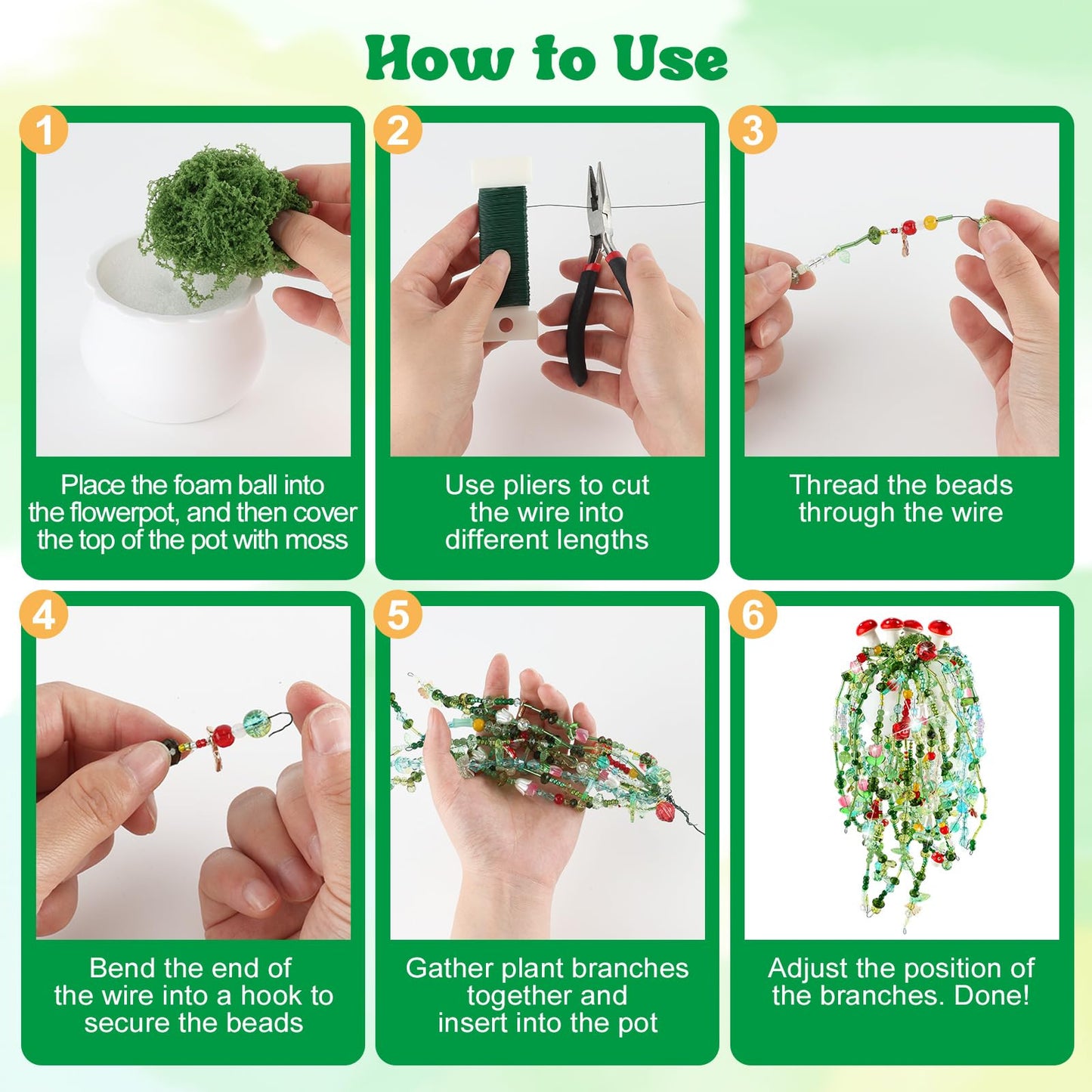 How to Use

1

Place the foam ball into the flowerpot, and then cover the top of the pot with moss

2

Use pliers to cut the wire into different lengths

3

Thread the beads through the wire

4

Bend the end of the wire into a hook to secure the beads

5

Gather plant branches together and insert into the pot

6

Adjust the position of the branches. Done!