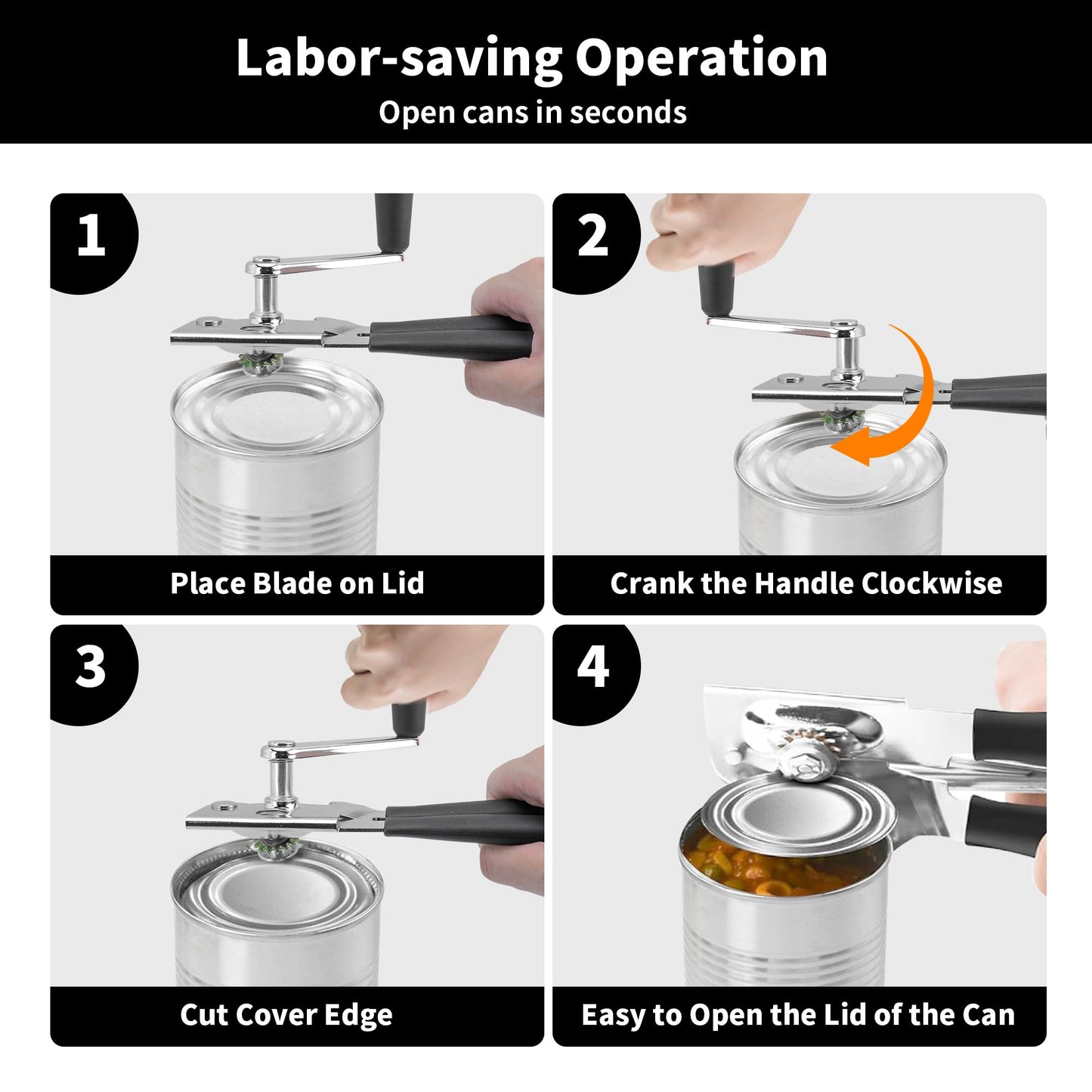 Labor-saving Operation
Open cans in seconds

1
Place Blade on Lid

2
Crank the Handle Clockwise

3
Cut Cover Edge

4
Easy to Open the Lid of the Can