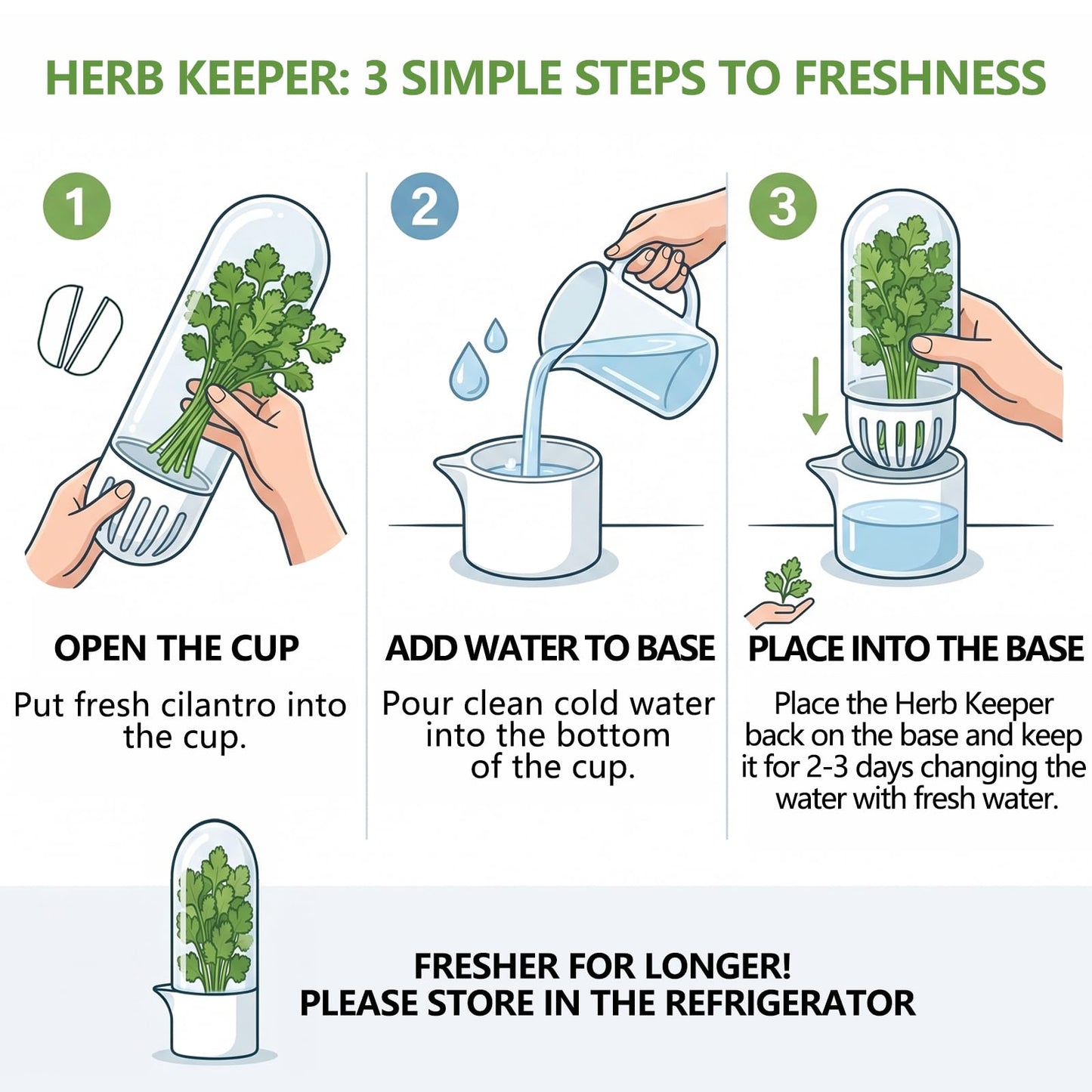 HERB KEEPER: 3 SIMPLE STEPS TO FRESHNESS

1

OPEN THE CUP

Put fresh cilantro into the cup.

2

ADD WATER TO BASE

Pour clean cold water into the bottom of the cup.

3

PLACE INTO THE BASE

Place the Herb Keeper back on the base and keep it for 2-3 days changing the water with fresh water.

FRESHER FOR LONGER!
PLEASE STORE IN THE REFRIGERATOR