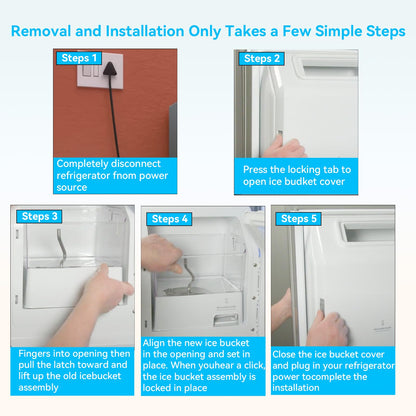 Removal and Installation Only Takes a Few Simple Steps

Steps 1

Completely disconnect refrigerator fnom power source

Steps 2

Press the locking tab to open ice budket cover

Steps 3

Fingers into opening then pull the latch toward and lift up the old icebucket assembly

Steps 4

Align the new ice bucket in the opening and set in place. When youhear a click, the ice bucket assembly is locked in place

Steps 5

Close the ice bucket cover and plug in your refrigerator power tocomplete the installation