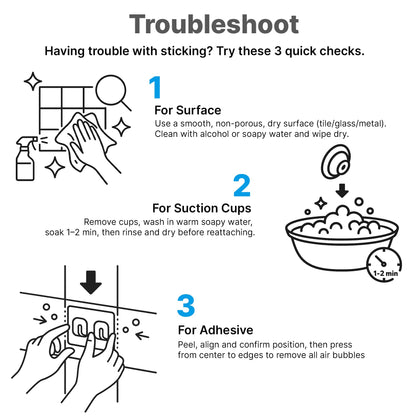 Troubleshoot

Having trouble with sticking? Try these 3 quick checks.

1
For Surface
Use a smooth, non-porous, dry surface (tile/glass/metal). Clean with alcohol or soapy water and wipe dry.

2
For Suction Cups
Remove cups, wash in warm soapy water, soak 1–2 min, then rinse and dry before reattaching.

1-2 min

3
For Adhesive
Peel, align and confirm position, then press from center to edges to remove all air bubbles