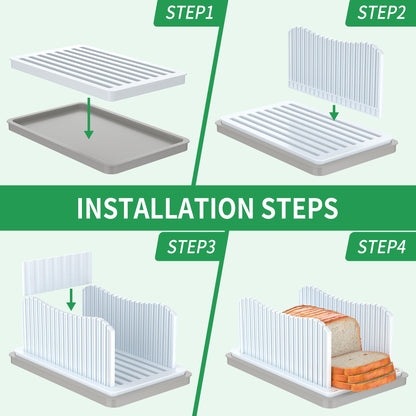 STEP1

STEP2

INSTALLATION STEPS

STEP3

STEP4