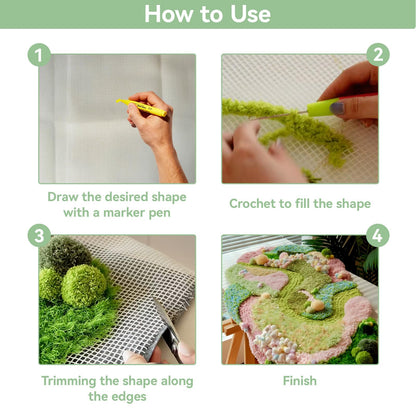 How to Use

1

Draw the desired shape with a marker pen

2

Crochet to fill the shape

3

Trimming the shape along the edges

4

Finish