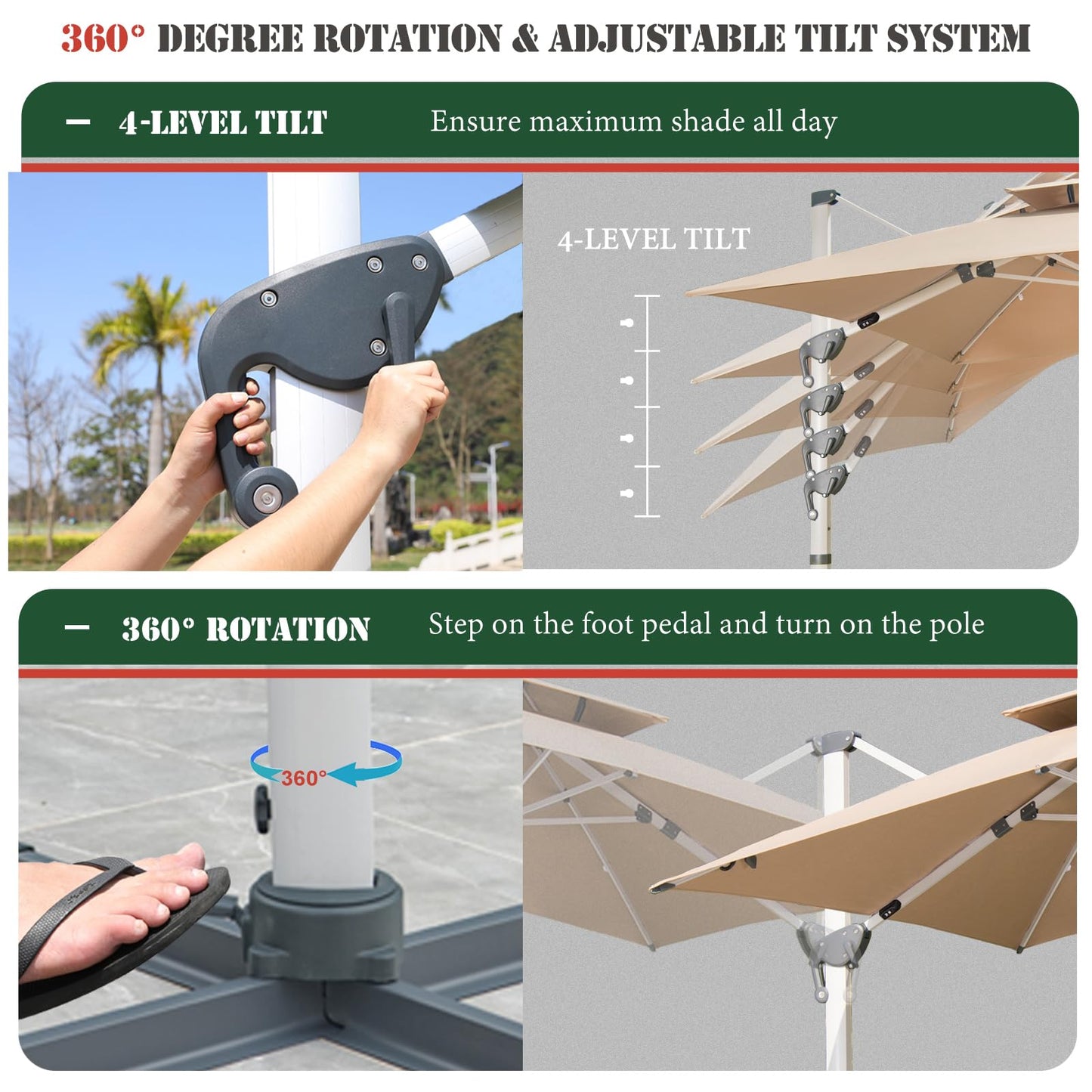 360° DEGREE ROTATION & ADJUSTABLE TILT SYSTEM

— 4-LEVEL TILT Ensure maximum shade all day

4-LEVEL TILT

— 360° ROTATION Step on the foot pedal and turn on the pole

360°