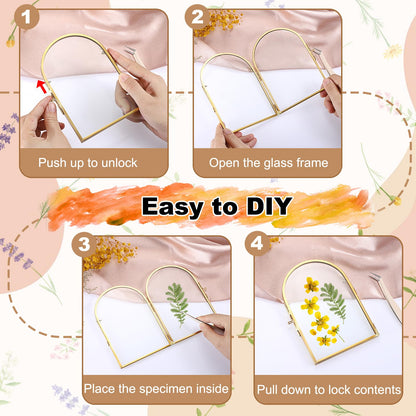 1

Push up to unlock

2

Open the glass frame

Easy to DIY

3

Place the specimen inside

4

Pull down to lock contents