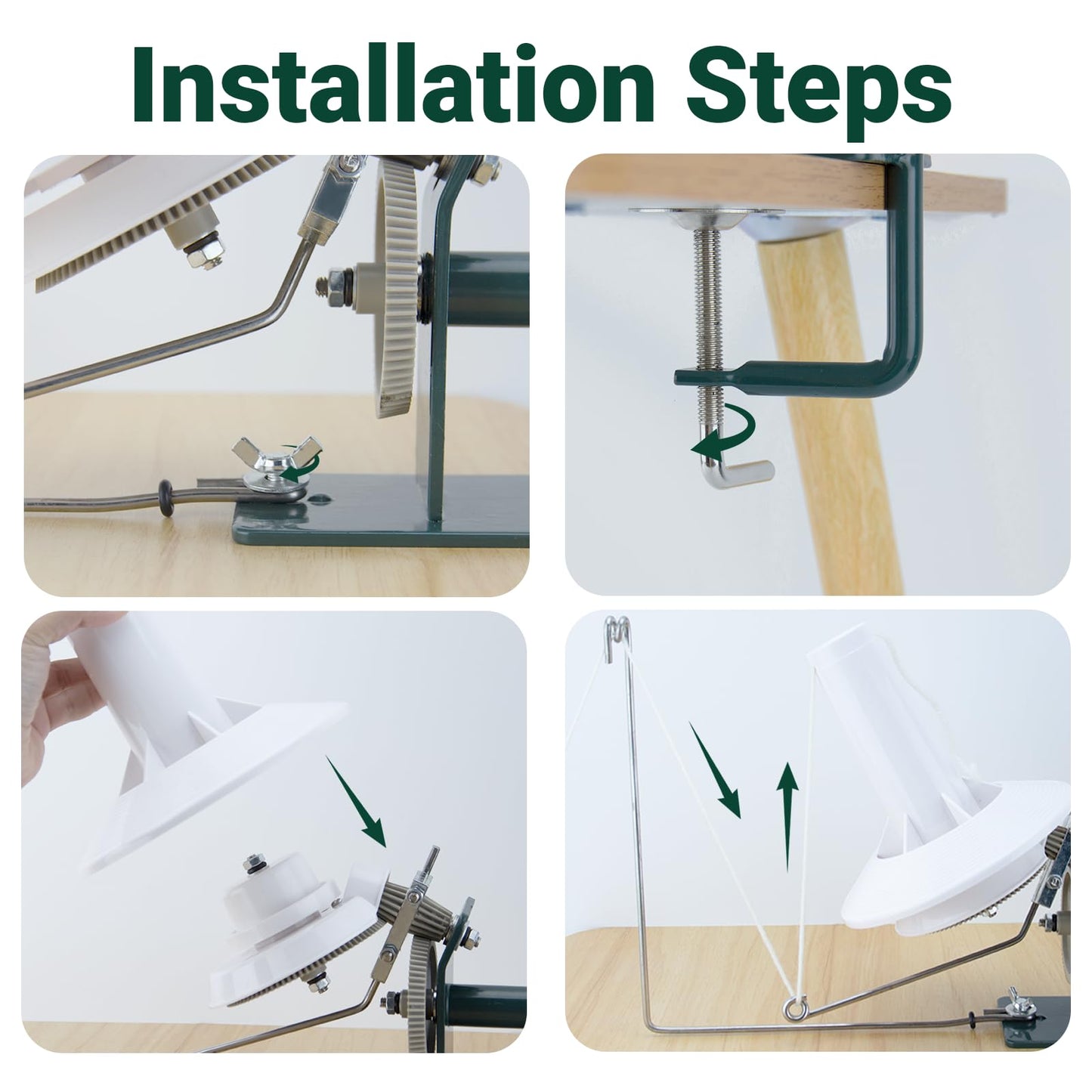 Installation Steps