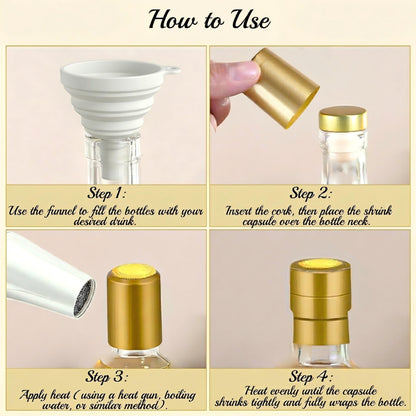 How to Use

Step 1:
Use the funnel to fill the bottles with your desired drink.

Step 2:
Insert the cork, then place the shrink capsule over the bottle neck.

Step 3:
Apply heat (using a heat gun, boiling water, or similar method).

Step 4:
Heat evenly until the capsule shrinks tightly and fully wraps the bottle.