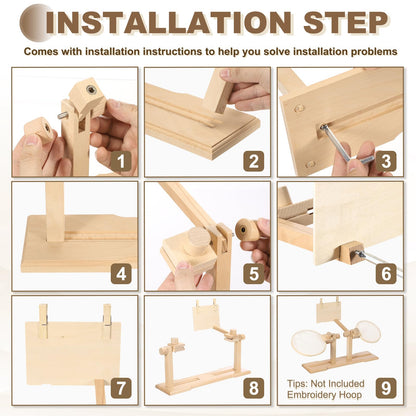 INSTALLATION STEP

Comes with installation instructions to help you solve installation problems

1

2

3

4

5

6

7

8

Tips: Not Included Embroidery Hoop

9