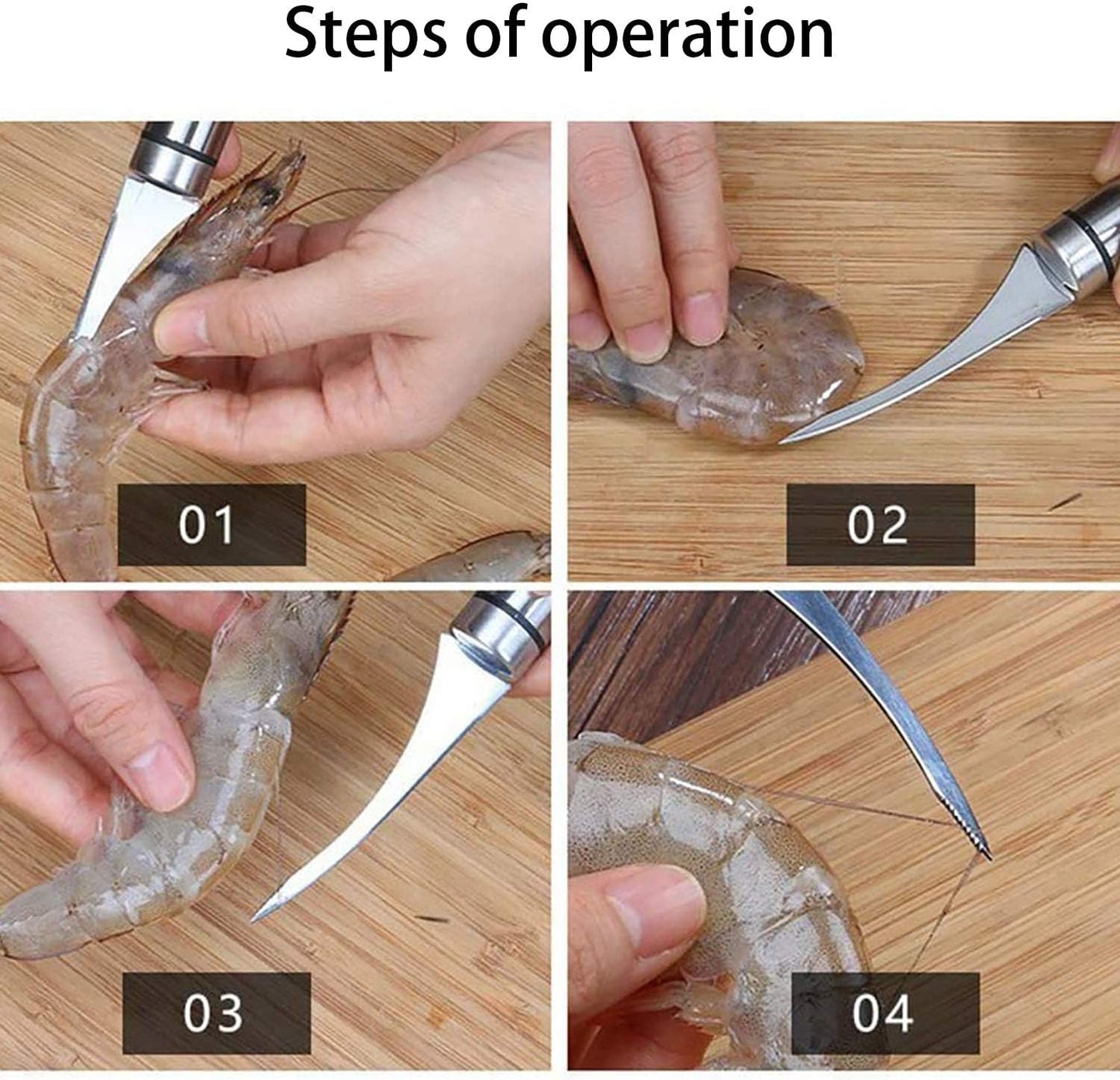 Steps of operation

01

02

03

04