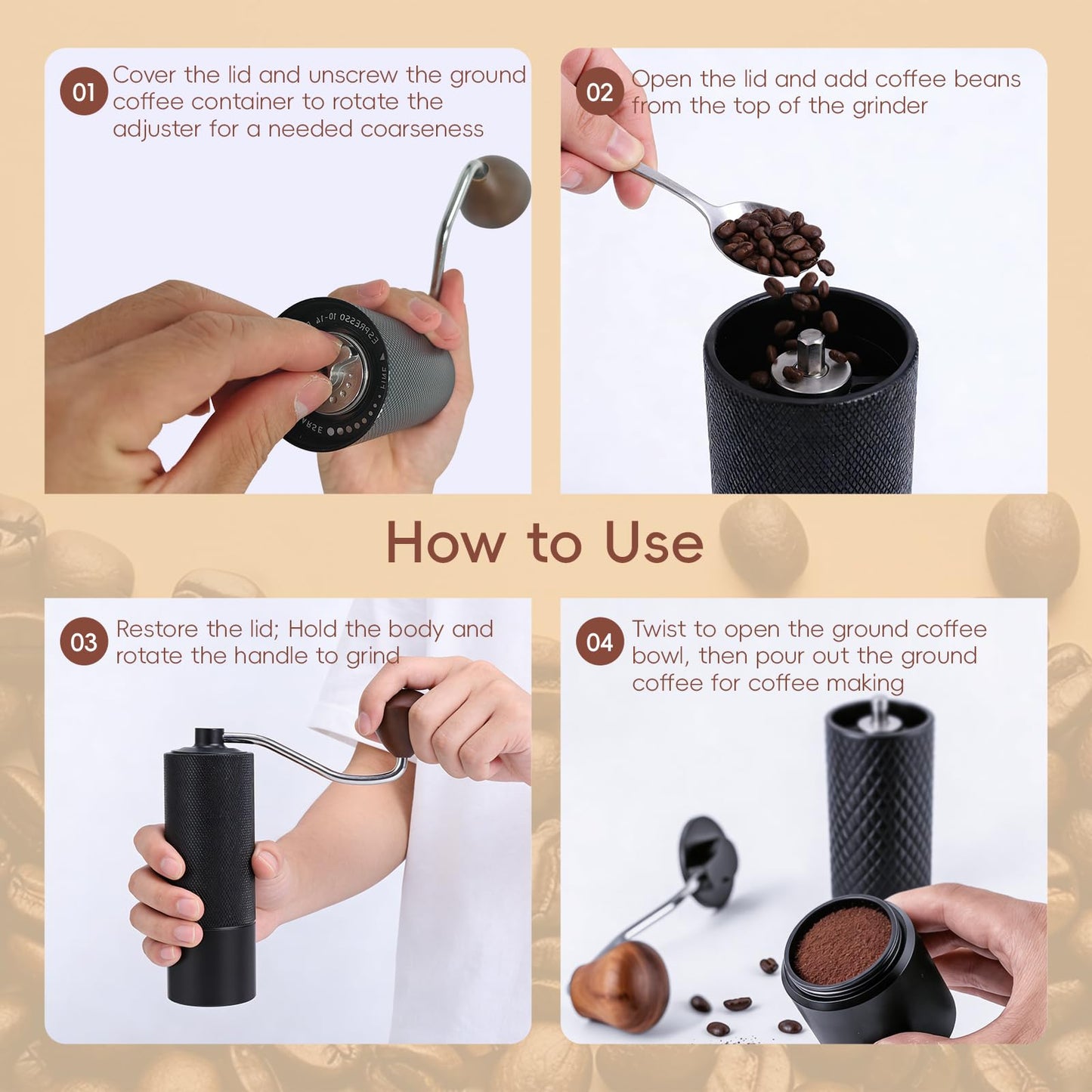 01 Cover the lid and unscrew the ground coffee container to rotate the adjuster for a needed coarseness

ESPRESSO 10-14

FINE

COARSE

02 Open the lid and add coffee beans from the top of the grinder

How to Use

03 Restore the lid; Hold the body and rotate the handle to grind

04 Twist to open the ground coffee bowl, then pour out the ground coffee for coffee making