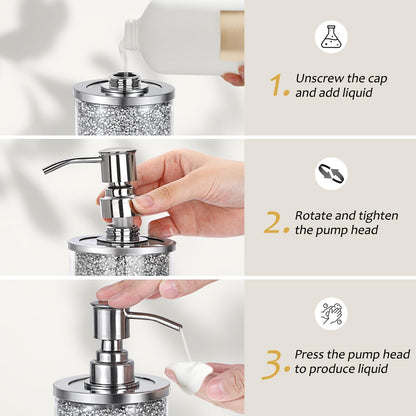 1. Unscrew the cap and add liquid

2. Rotate and tighten the pump head

3. Press the pump head to produce liquid