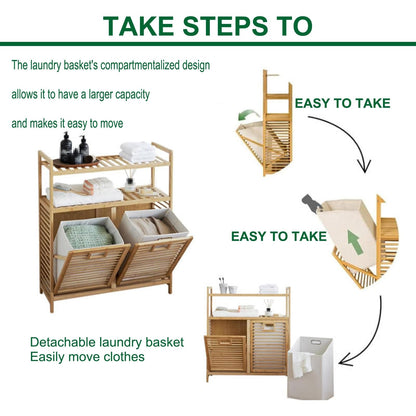 TAKE STEPS TO

The laundry basket's compartmentalized design

allows it to have a larger capacity

and makes it easy to move

EASY TO TAKE

EASY TO TAKE

Detachable laundry basket
Easily move clothes