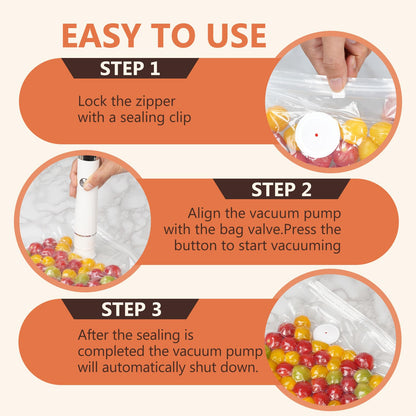 EASY TO USE

STEP 1

Lock the zipper with a sealing clip

STEP 2

Align the vacuum pump with the bag valve.Press the button to start vacuuming

STEP 3

After the sealing is completed the vacuum pump will automatically shut down.