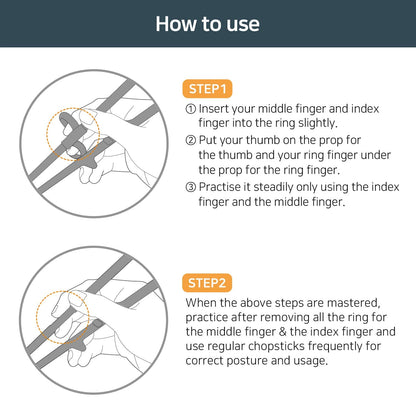 How to use

STEP1

① Insert your middle finger and index finger into the ring slightly.

② Put your thumb on the prop for the thumb and your ring finger under the prop for the ring finger.

③ Practise it steadily only using the index finger and the middle finger.

STEP2

When the above steps are mastered, practice after removing all the ring for the middle finger & the index finger and use regular chopsticks frequently for correct posture and usage.