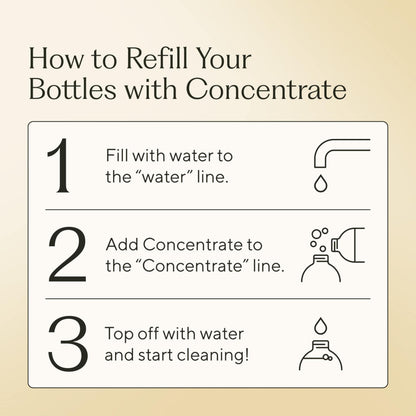 How to Refill Your Bottles with Concentrate

1

Fill with water to the “water” line.

2

Add Concentrate to the “Concentrate” line.

3

Top off with water and start cleaning!