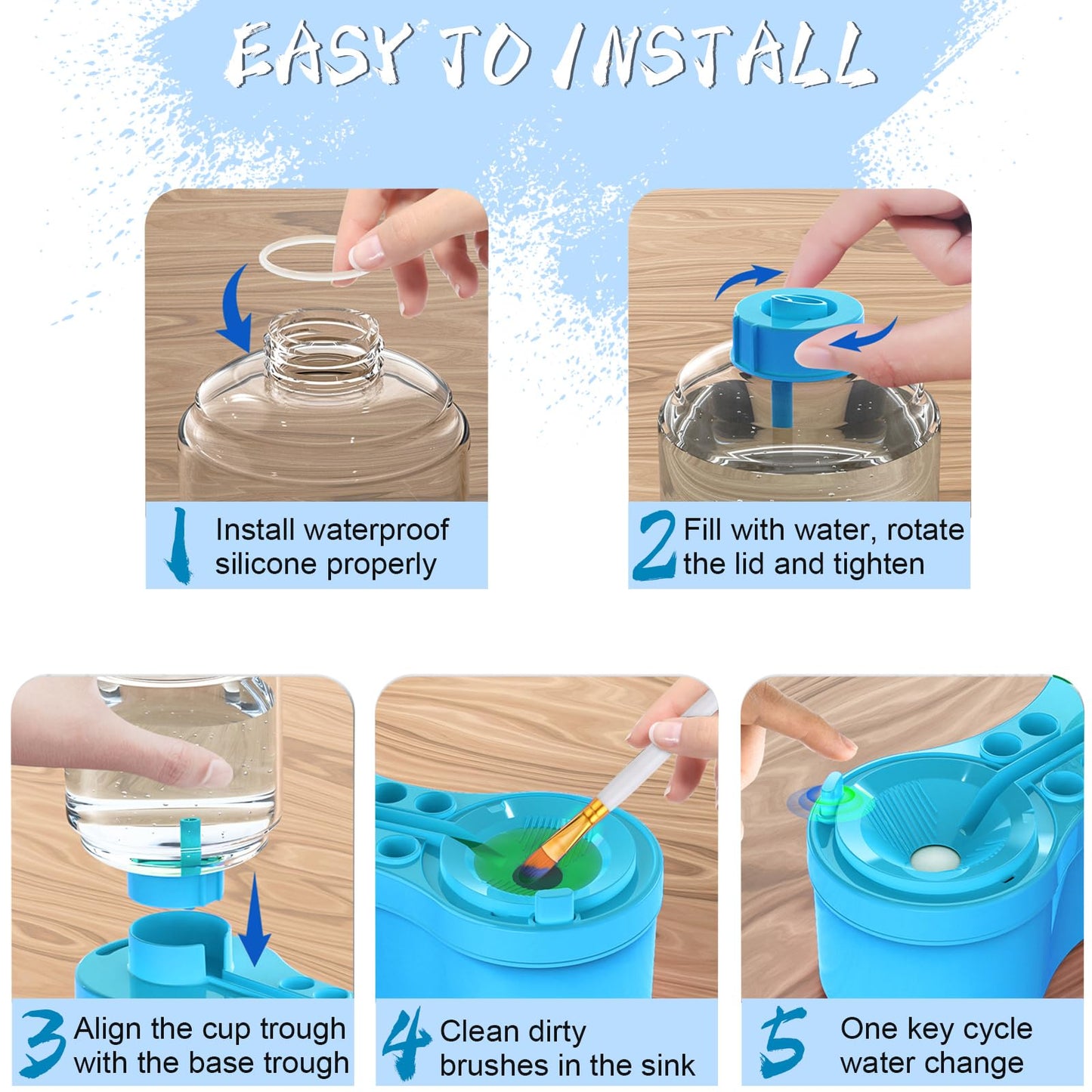 EASY TO INSTALL

1 Install waterproof silicone properly

2 Fill with water, rotate the lid and tighten

3 Align the cup trough with the base trough

4 Clean dirty brushes in the sink

5 One key cycle water change