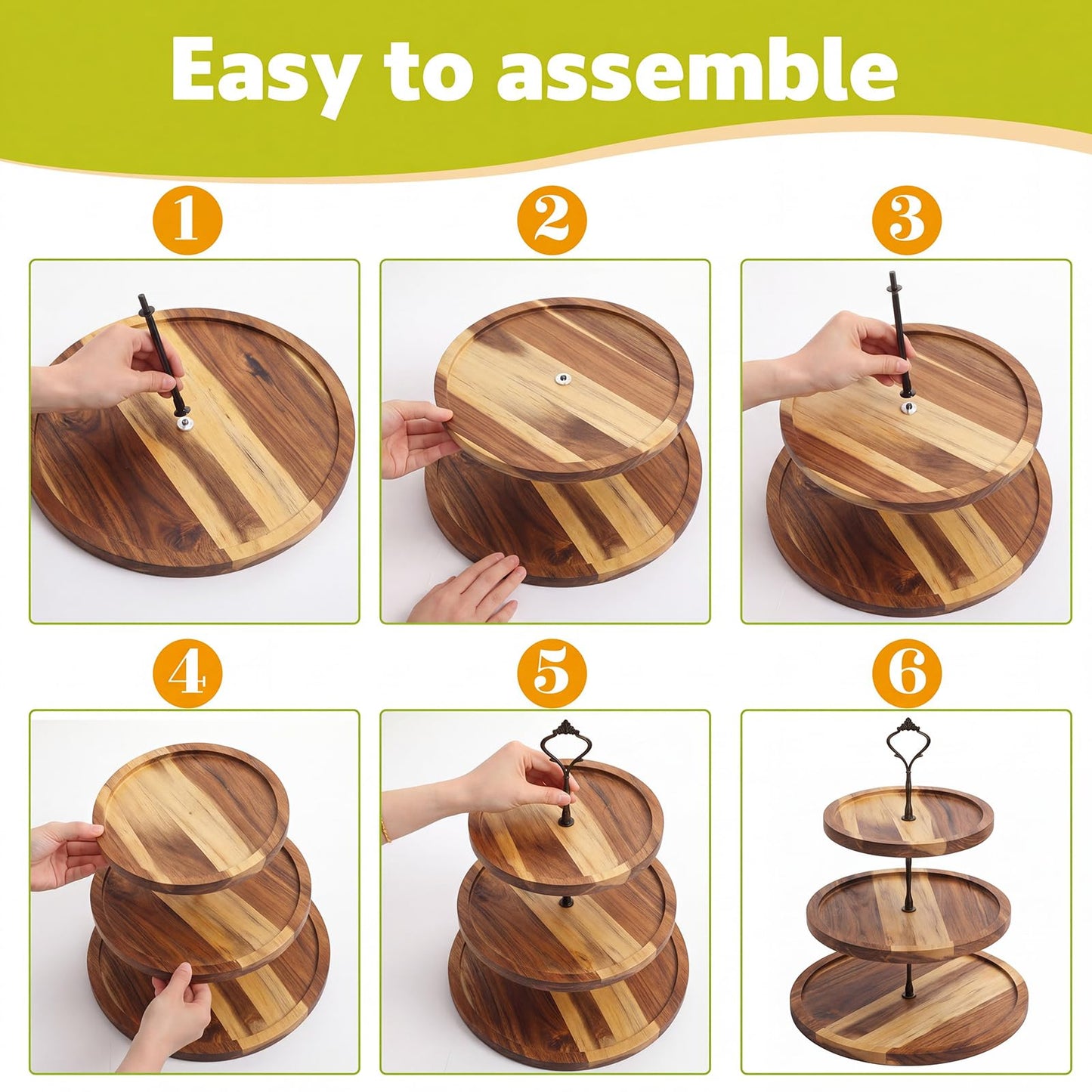 Easy to assemble

1

2

3

4

5

6