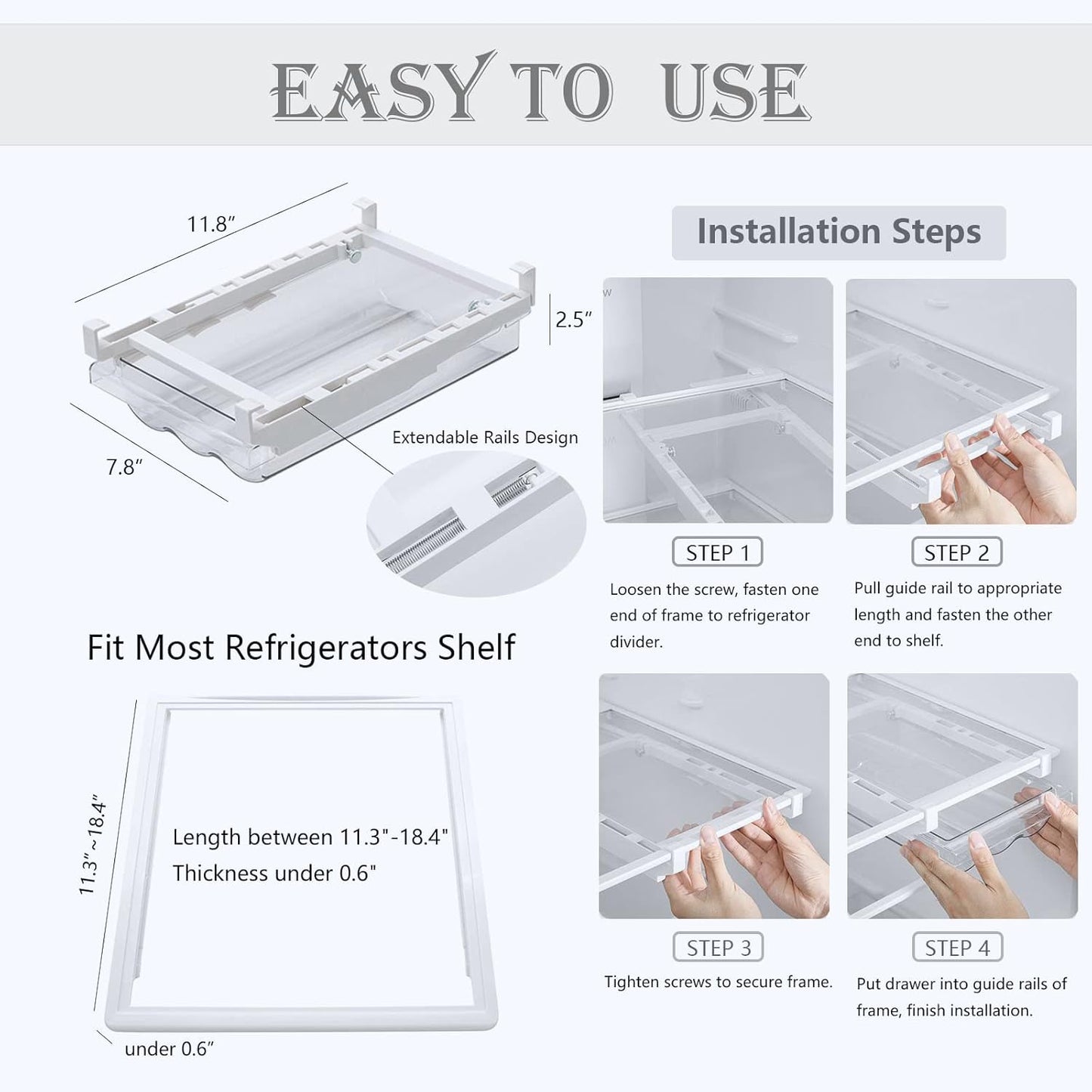 EASY TO USE

11.8″

2.5″

7.8″

Extendable Rails Design

Fit Most Refrigerators Shelf

11.3″~18.4″

Length between 11.3"-18.4"
Thickness under 0.6"

under 0.6″

Installation Steps

STEP 1

Loosen the screw, fasten one end of frame to refrigerator divider.

STEP 2

Pull guide rail to appropriate length and fasten the other end to shelf.

STEP 3

Tighten screws to secure frame.

STEP 4

Put drawer into guide rails of frame, finish installation.