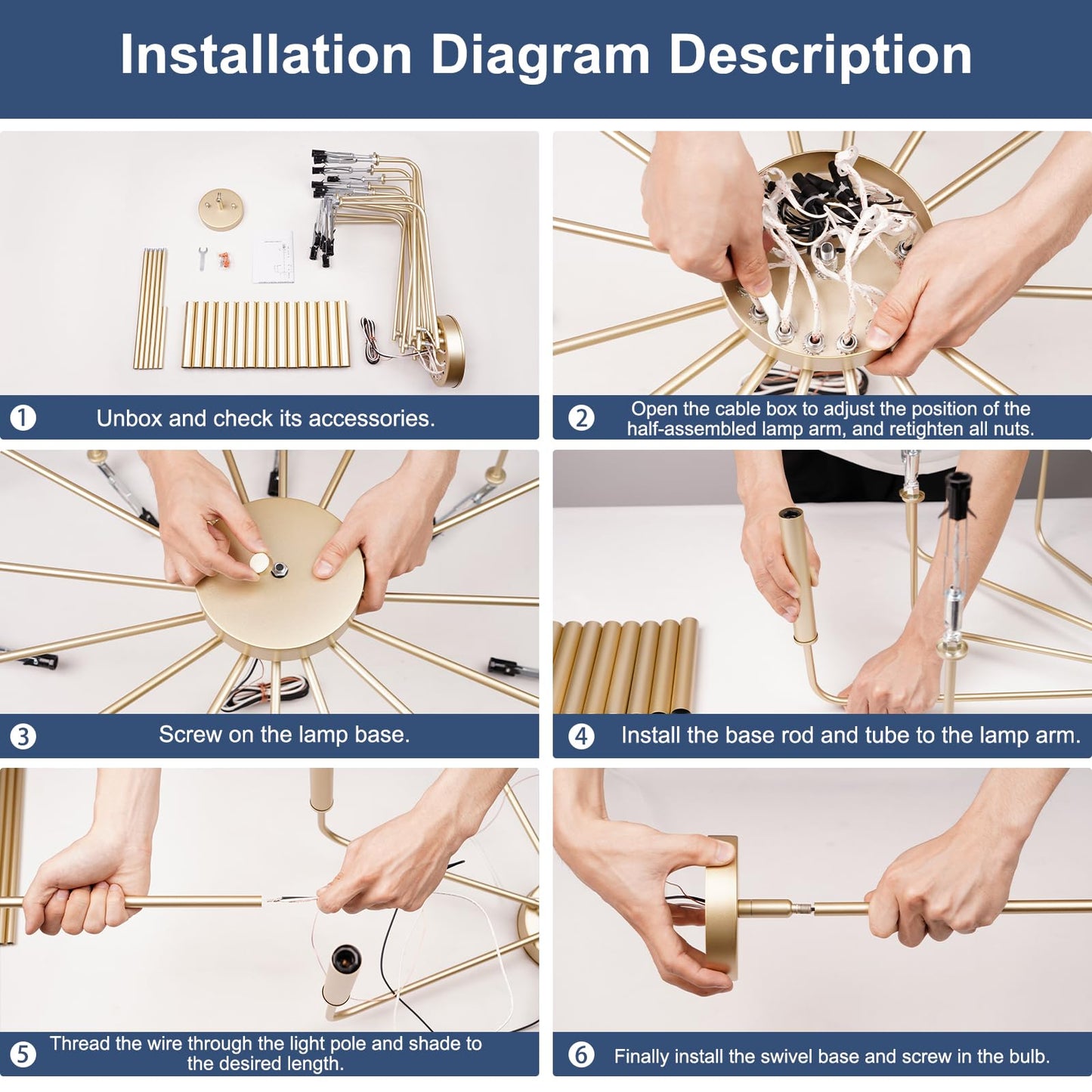 Installation Diagram Description

1 Unbox and check its accessories.

2 Open the cable box to adjust the position of the half-assembled lamp arm, and retighten all nuts.

3 Screw on the lamp base.

4 Install the base rod and tube to the lamp arm.

5 Thread the wire through the light pole and shade to the desired length.

6 Finally install the swivel base and screw in the bulb.