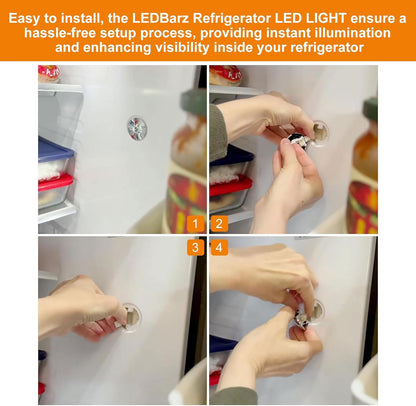 Easy to install, the LEDBarz Refrigerator LED LIGHT ensure a hassle-free setup process, providing instant illumination and enhancing visibility inside your refrigerator

1
2
3
4