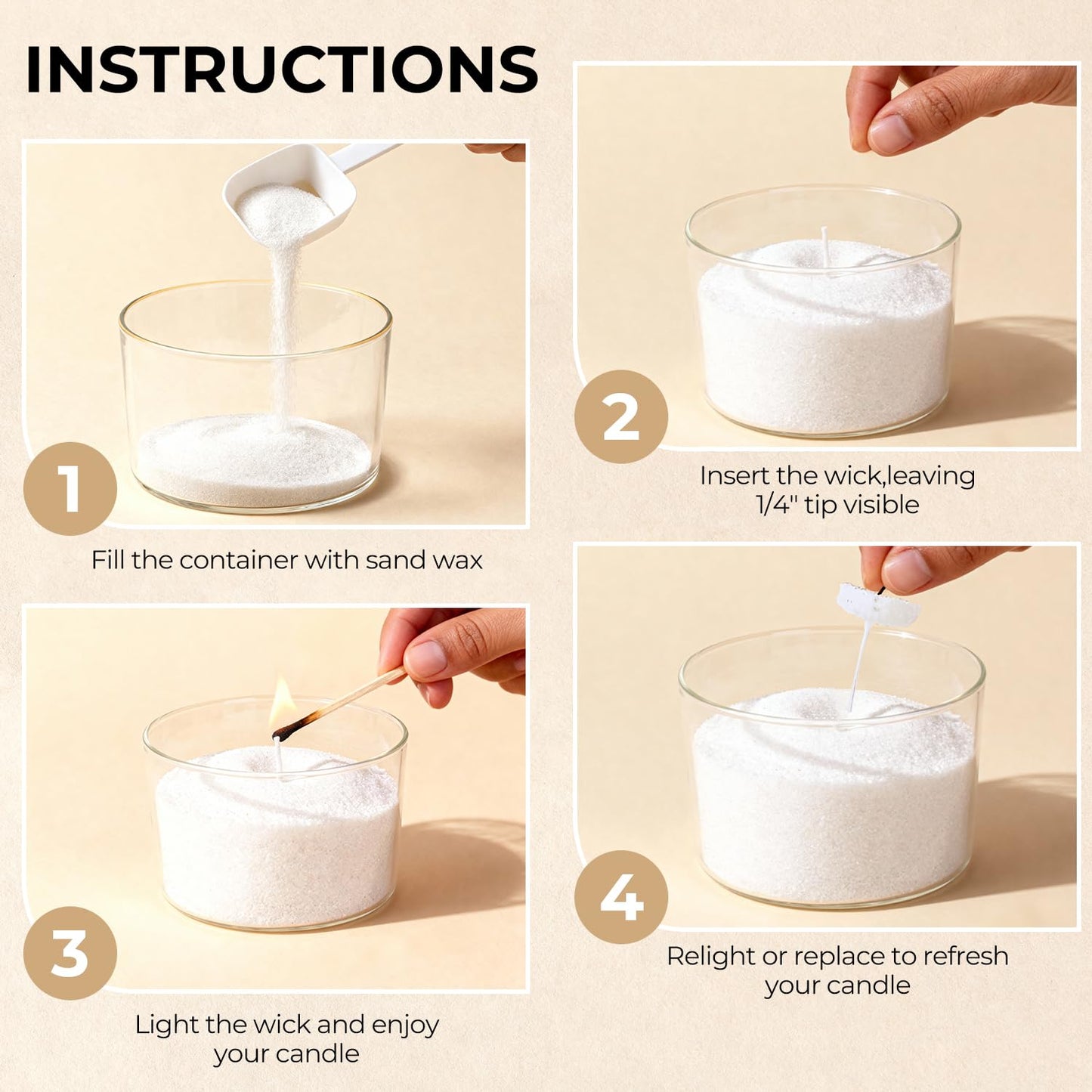 INSTRUCTIONS

1

Fill the container with sand wax

2

Insert the wick,leaving 1/4" tip visible

3

Light the wick and enjoy your candle

4

Relight or replace to refresh your candle